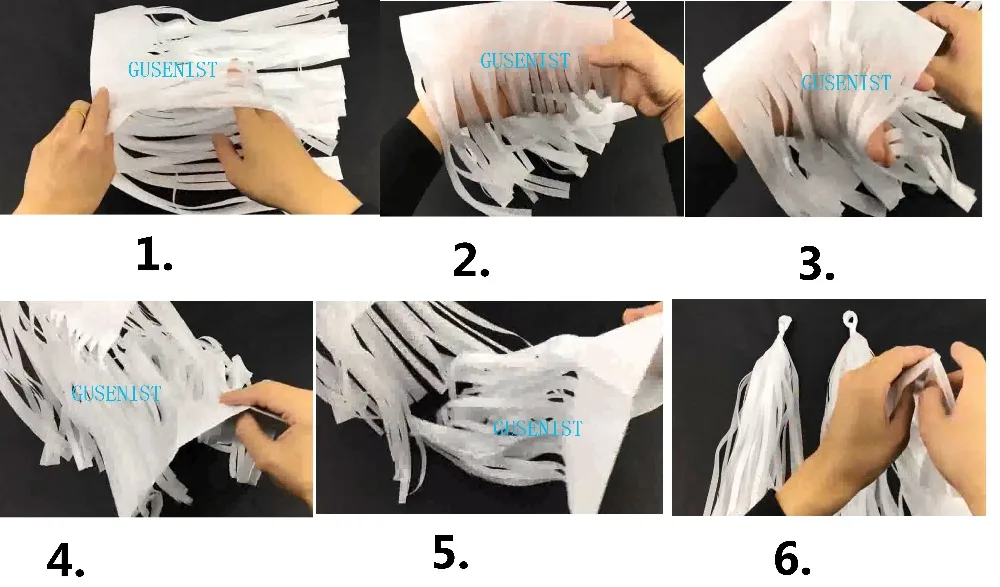 GUSENIST

GUSENIST

GUSENIST

1.

2.

3.

GUSENIST

GUSENIST

4.

5.

6.