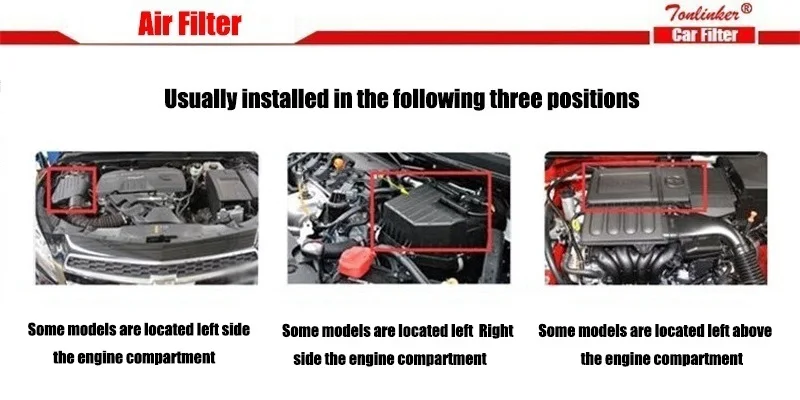 Air Filter

Tonlinker®
Car Filter

Usually installed in the following three positions

Some models are located left side the engine compartment

Some models are located left Right side the engine compartment

Some models are located left above the engine compartment