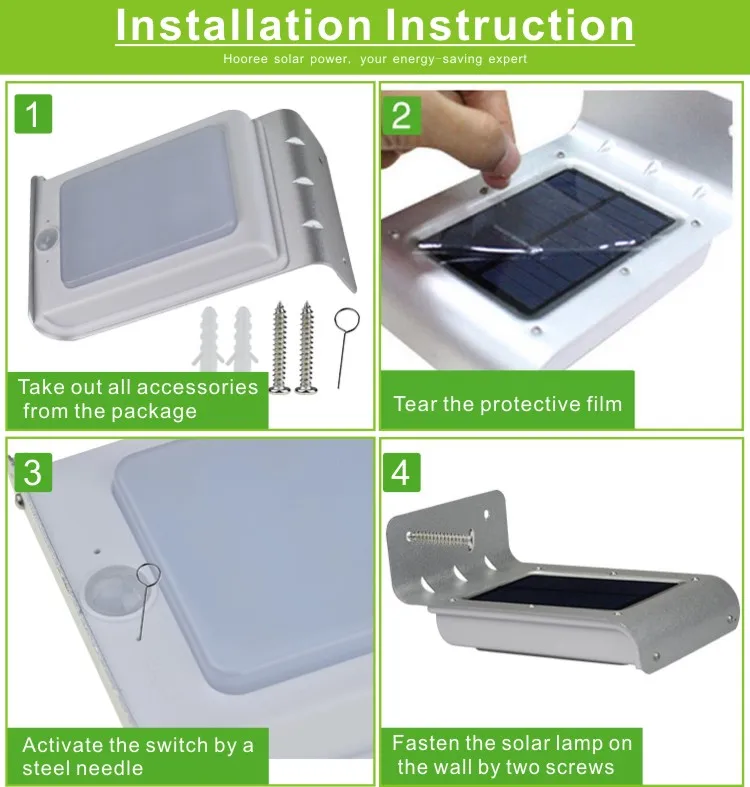 Installation Instruction

Hooree solar power, your energy-saving expert

1

Take out all accessories from the package

2

Tear the protective film

3

Activate the switch by a steel needle

4

Fasten the solar lamp on the wall by two screws