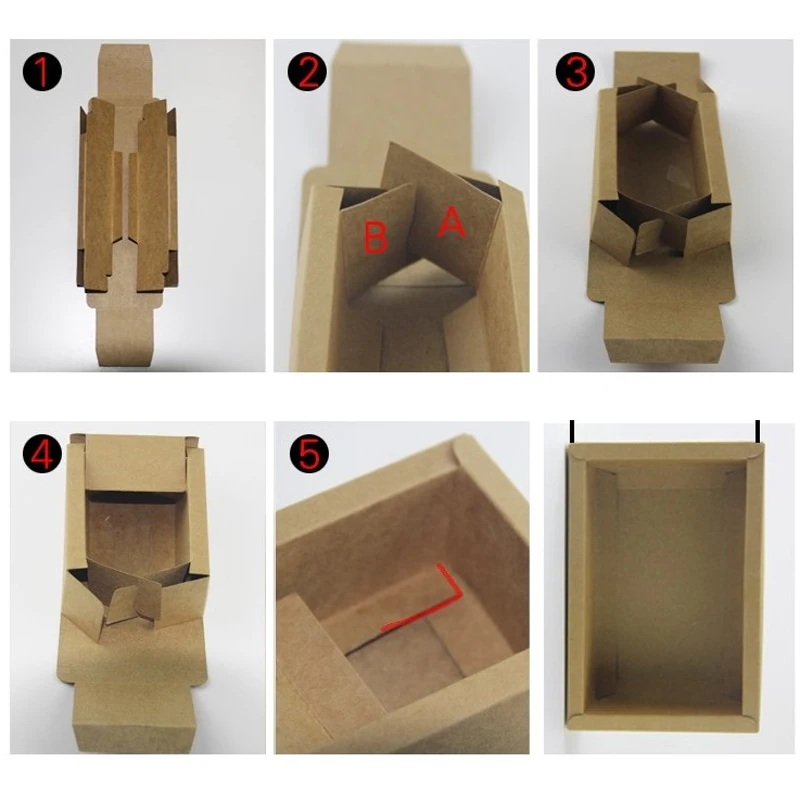 1

2

B A

3

4

5