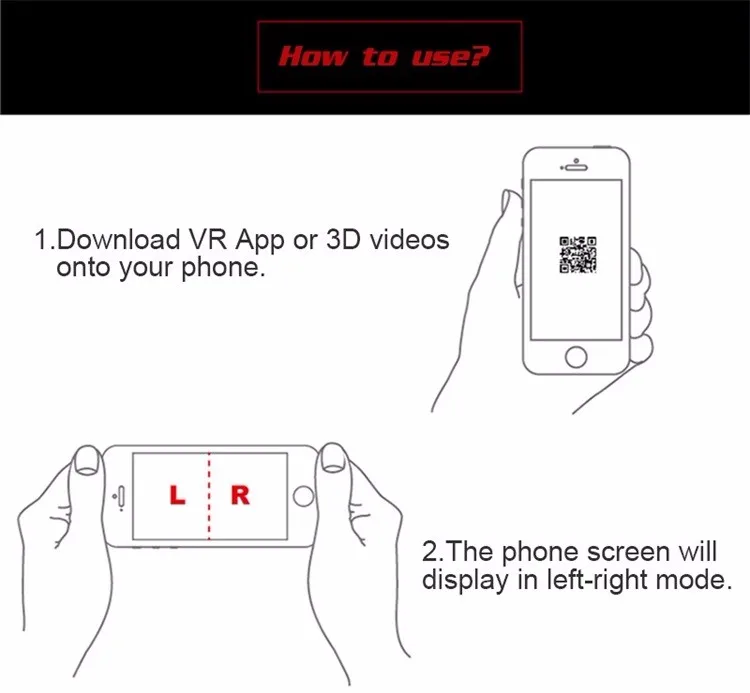 How to use?

1.Download VR App or 3D videos onto your phone.

L R

2.The phone screen will display in left-right mode.