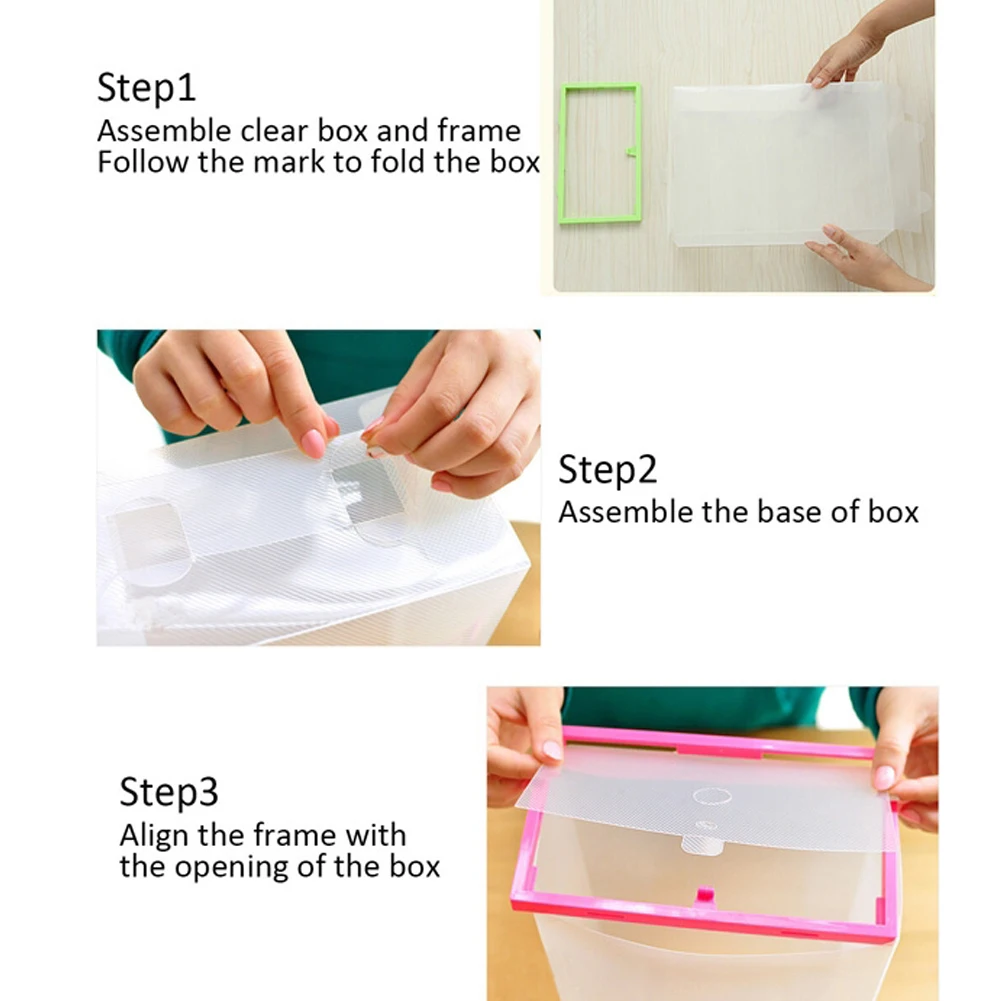 Step1
Assemble clear box and frame
Follow the mark to fold the box

Step2
Assemble the base of box

Step3
Align the frame with
the opening of the box