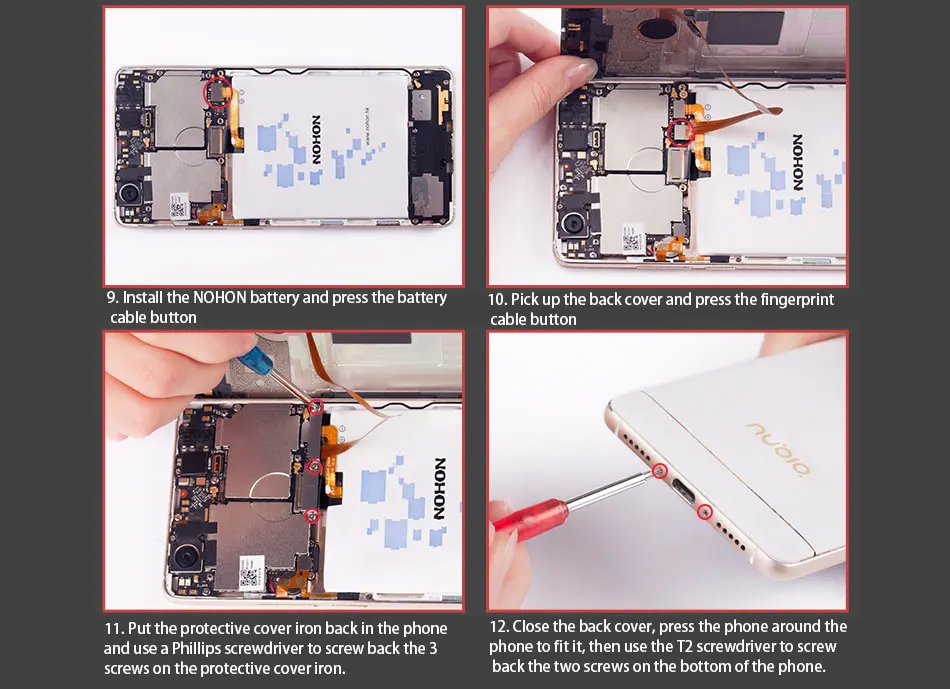 NOHON

www.nohon.hk

9. Install the NOHON battery and press the battery cable button

NOHON

10. Pick up the back cover and press the fingerprint cable button

NOHON

11. Put the protective cover iron back in the phone and use a Phillips screwdriver to screw back the 3 screws on the protective cover iron.

nubia

12. Close the back cover, press the phone around the phone to fit it, then use the T2 screwdriver to screw back the two screws on the bottom of the phone.