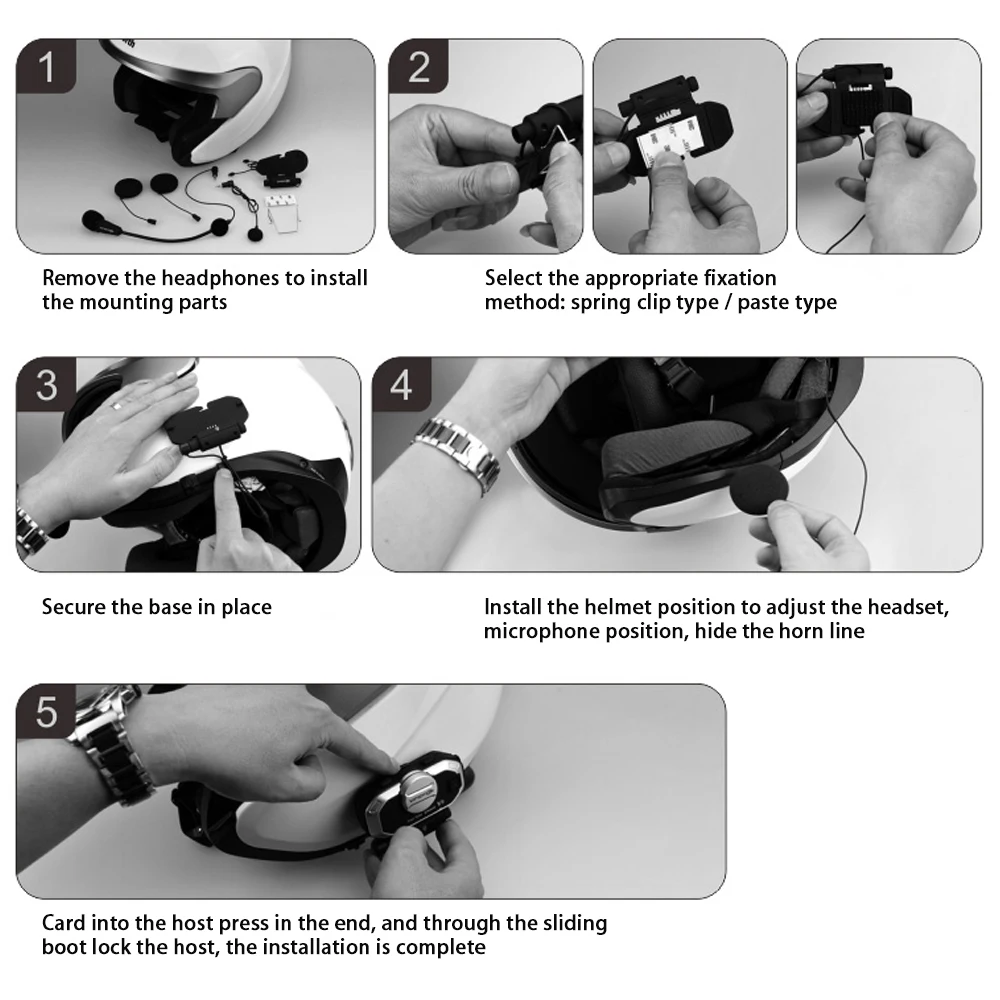 1

Remove the headphones to install the mounting parts

2

Select the appropriate fixation method: spring clip type / paste type

3

Secure the base in place

4

Install the helmet position to adjust the headset, microphone position, hide the horn line

5

Card into the host press in the end, and through the sliding boot lock the host, the installation is complete