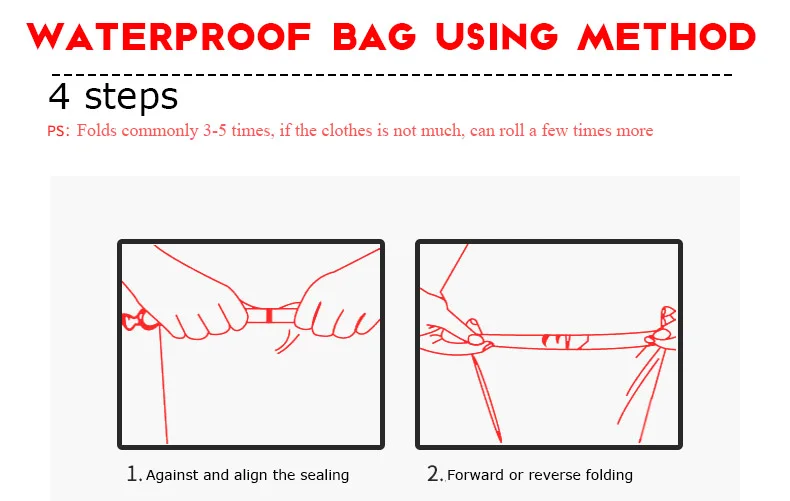 WATERPROOF BAG USING METHOD

4 steps

PS: Folds commonly 3-5 times, if the clothes is not much, can roll a few times more

1. Against and align the sealing

2. Forward or reverse folding