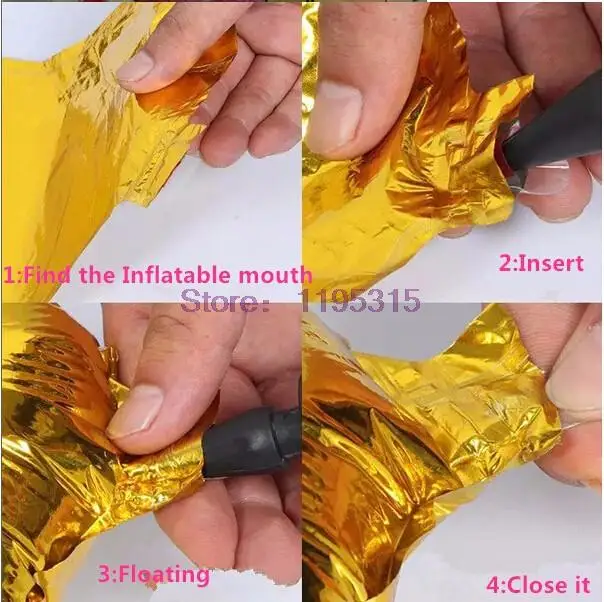 1:Find the Inflatable mouth

2:Insert

Store: 1195315

3:Floating

4:Close it