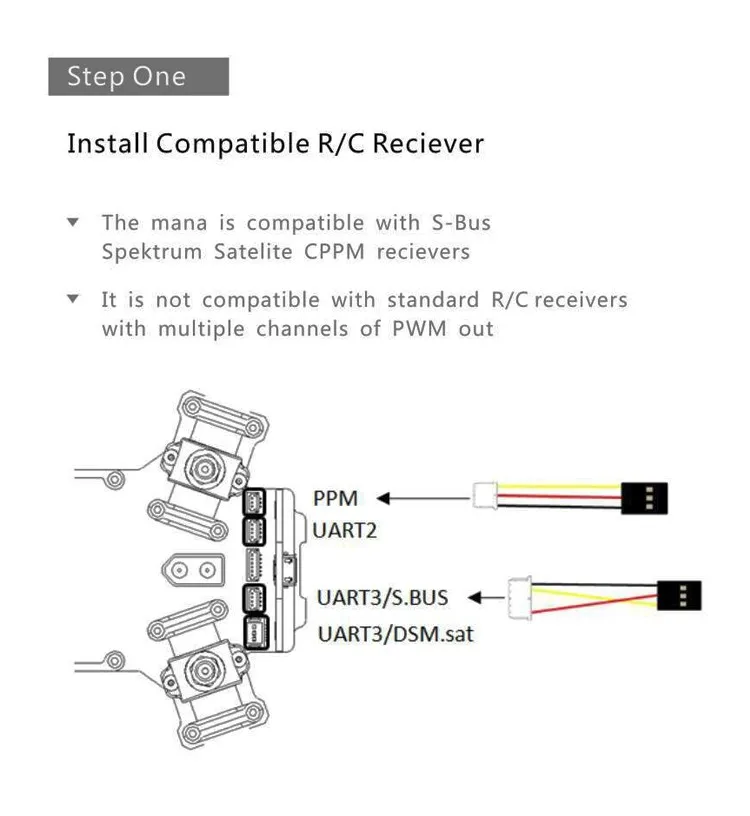 Step One

Install Compatible R/C Reciever

▼ The mana is compatible with S-Bus Spektrum Satelite CPPM recievers

▼ It is not compatible with standard R/C receivers with multiple channels of PWM out

PPM
UART2
UART3/S.BUS
UART3/DSM.sat