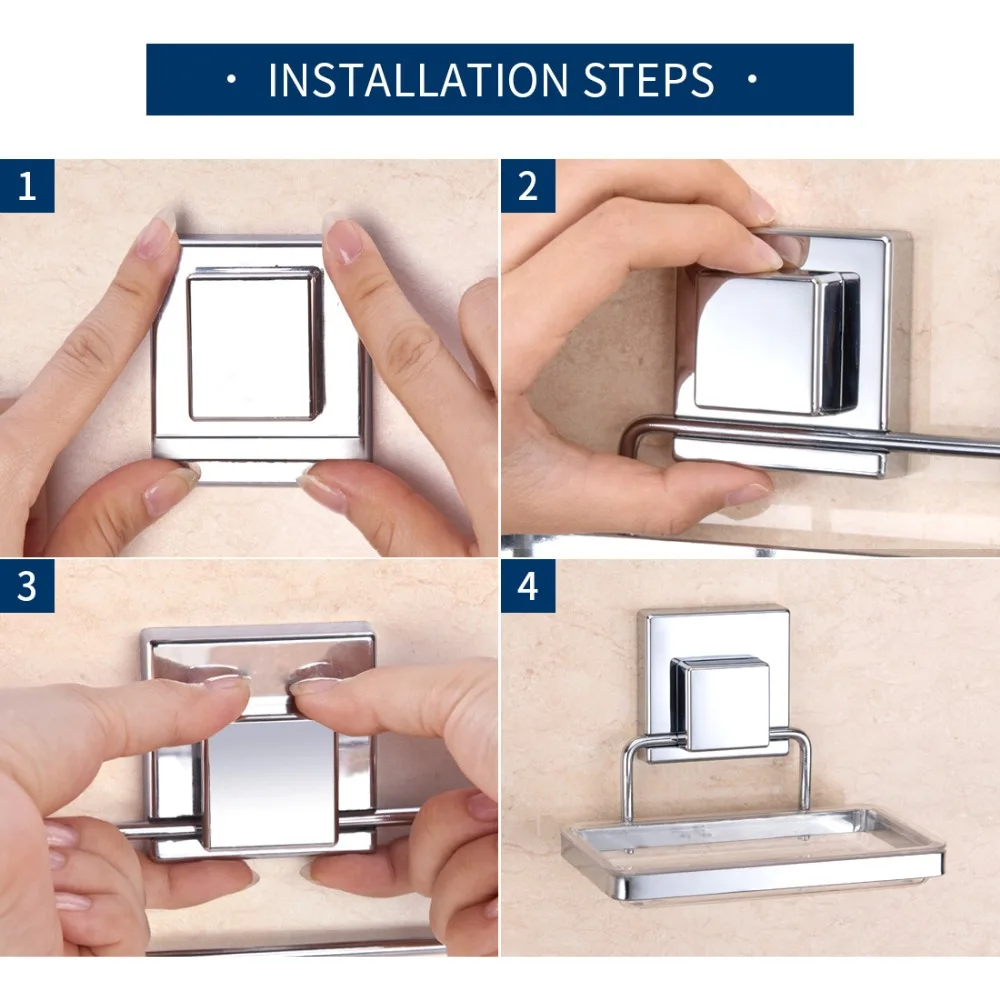 · INSTALLATION STEPS ·

1

2

3

4