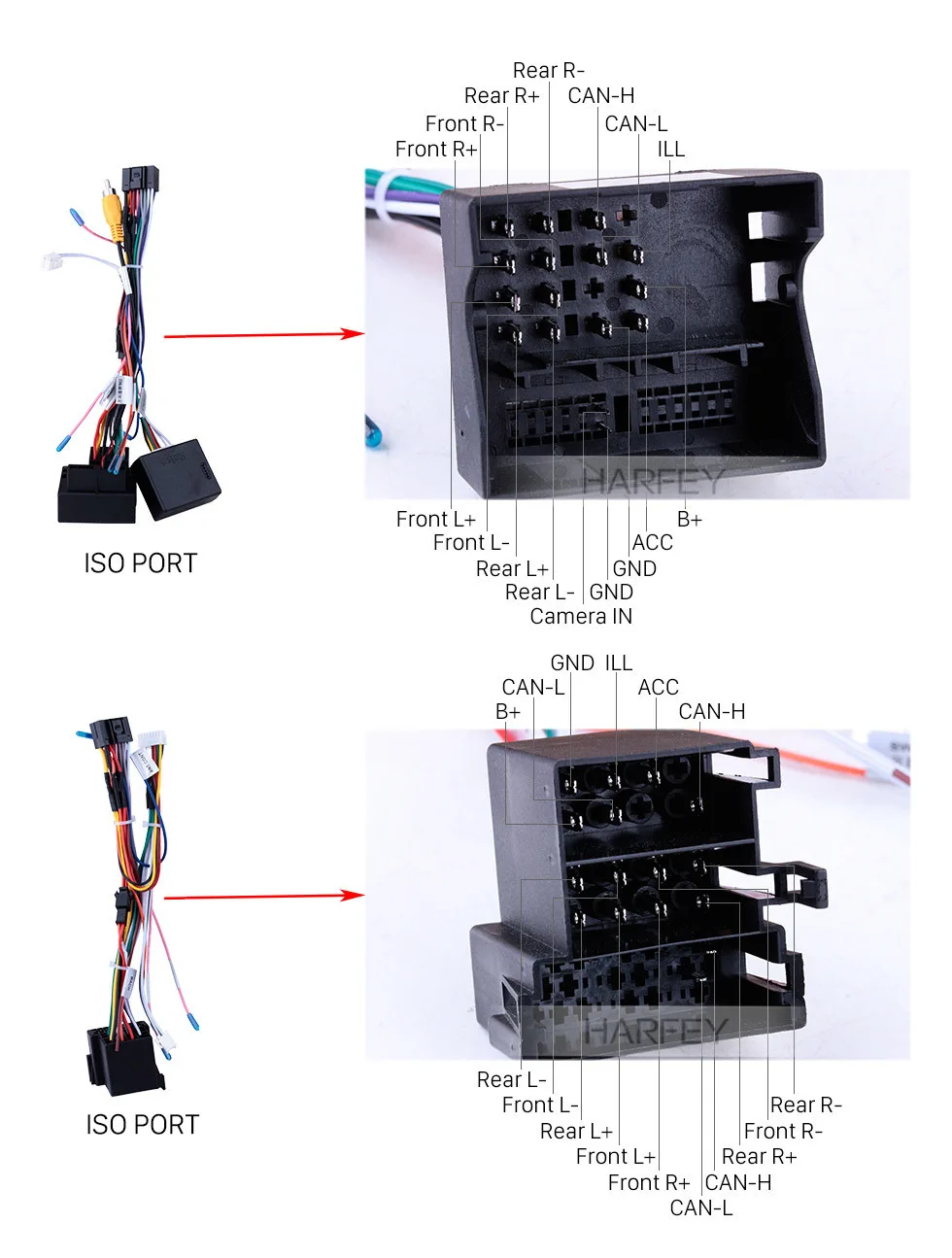 Rear R-
Rear R+
CAN-H
Front R-
CAN-L
Front R+
ILL

HARFEY

Front L+
B+
Front L-
ACC
Rear L+
GND
Rear L-
GND
Camera IN

ISO PORT

GND
ILL
CAN-L
ACC
B+
CAN-H

HARFEY

Rear L-
Front L-
Rear R-
Rear L+
Front R-
Front L+
Rear R+
Front R+
CAN-H
CAN-L

ISO PORT