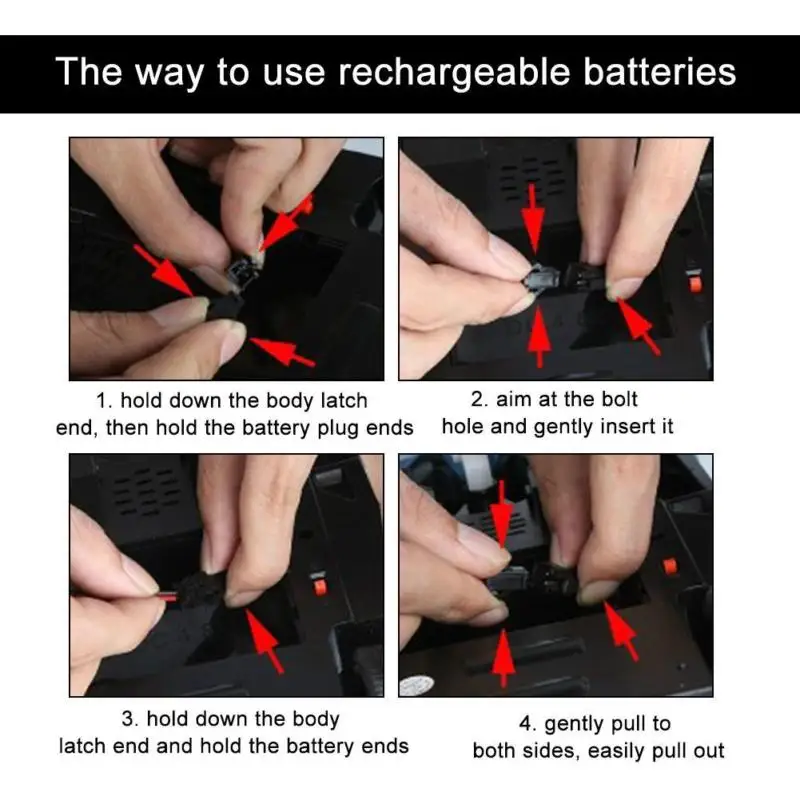 The way to use rechargeable batteries

1. hold down the body latch end, then hold the battery plug ends

2. aim at the bolt hole and gently insert it

3. hold down the body latch end and hold the battery ends

4. gently pull to both sides, easily pull out