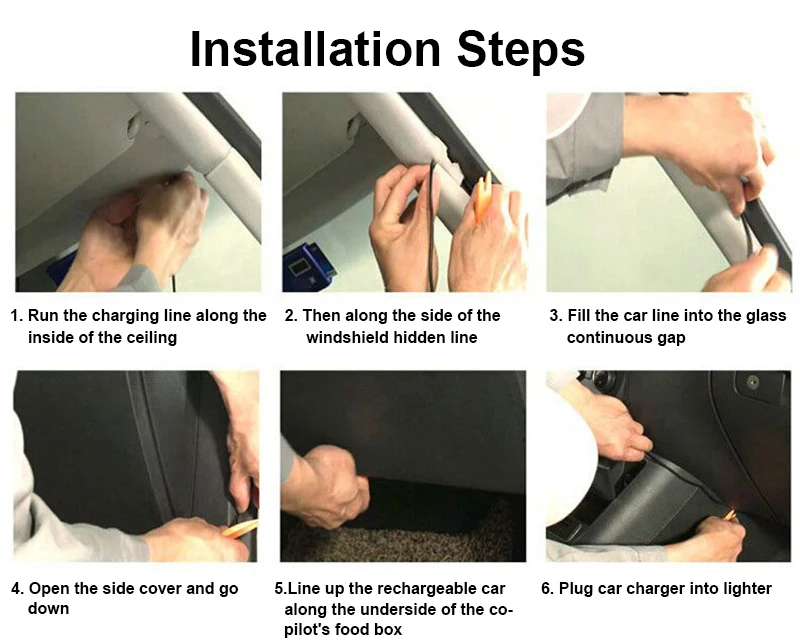 Installation Steps

1. Run the charging line along the inside of the ceiling

2. Then along the side of the windshield hidden line

3. Fill the car line into the glass continuous gap

4. Open the side cover and go down

5.Line up the rechargeable car along the underside of the co-pilot's food box

6. Plug car charger into lighter