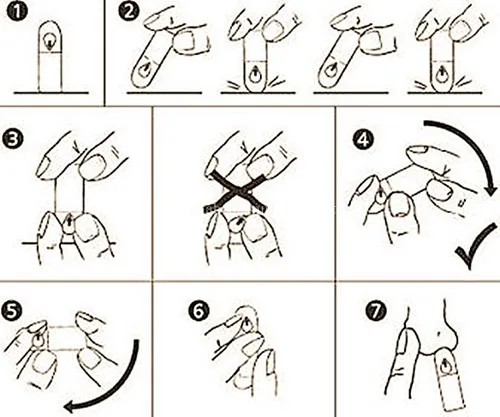 1
2
3
4
5
6
7