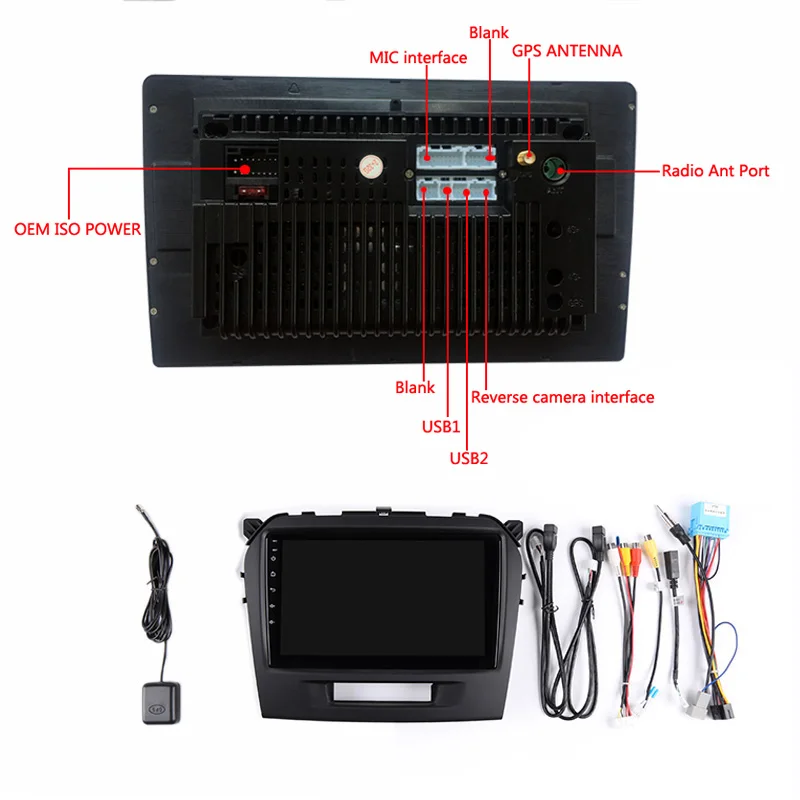 Blank
MIC interface
GPS ANTENNA
Radio Ant Port
OEM ISO POWER
Blank
Reverse camera interface
USB1
USB2