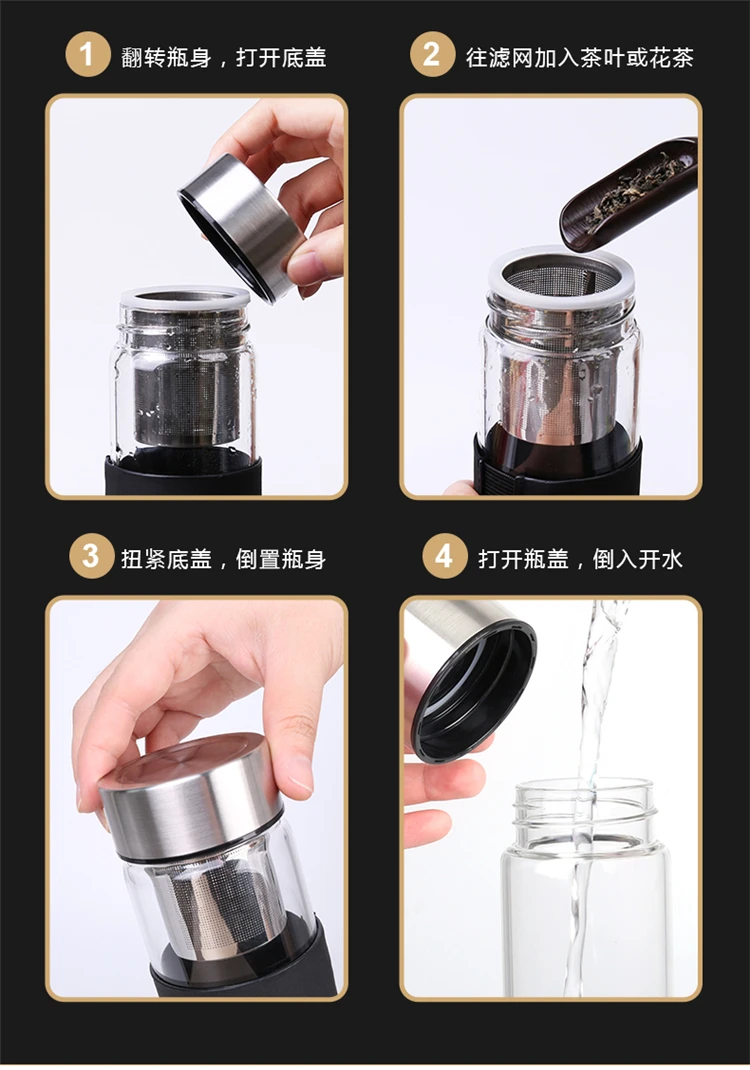 1 翻转瓶身，打开底盖

2 往滤网加入茶叶或花茶

3 扭紧底盖，倒置瓶身

4 打开瓶盖，倒入开水