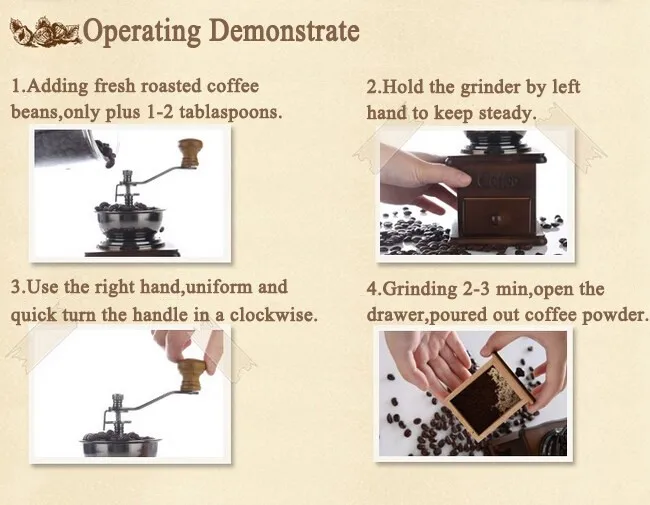 Operating Demonstrate

1.Adding fresh roasted coffee beans,only plus 1-2 tablaspoons.

2.Hold the grinder by left hand to keep steady.

Coffee

3.Use the right hand,uniform and quick turn the handle in a clockwise.

4.Grinding 2-3 min,open the drawer,poured out coffee powder.