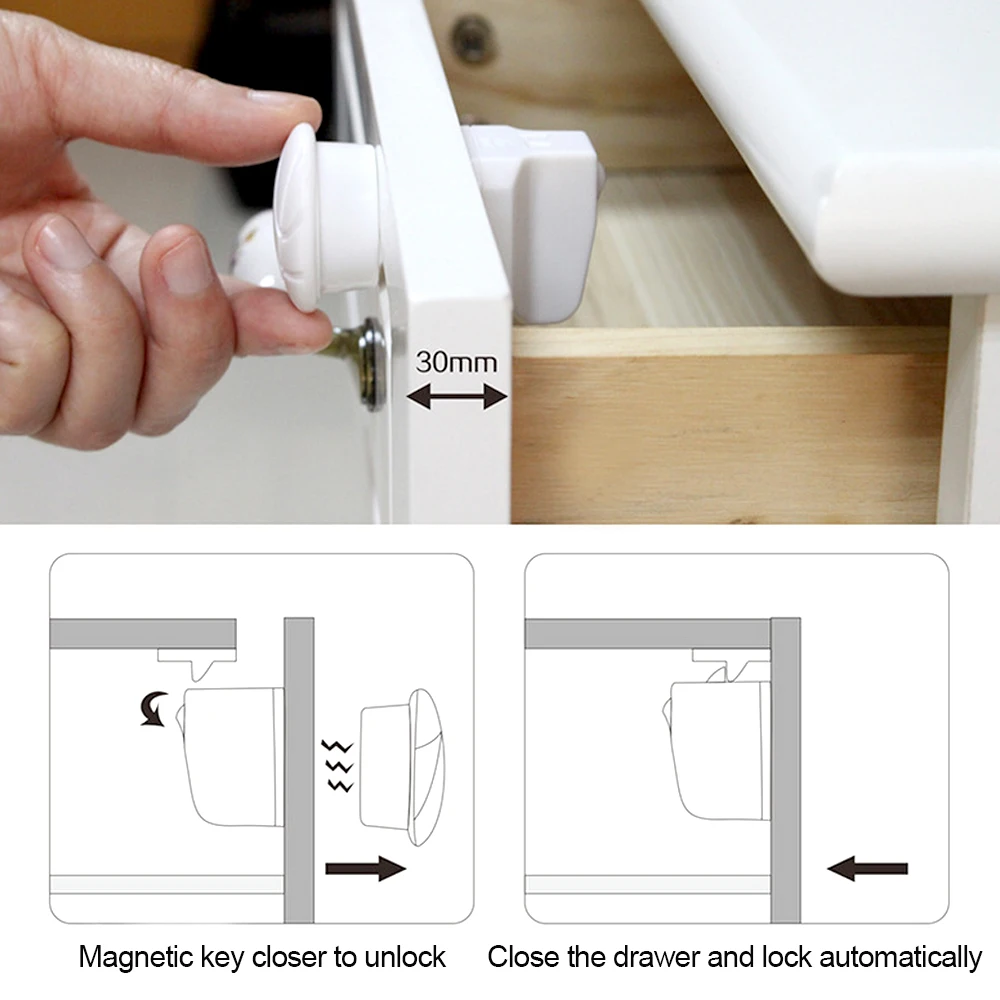 30mm

Magnetic key closer to unlock

Close the drawer and lock automatically