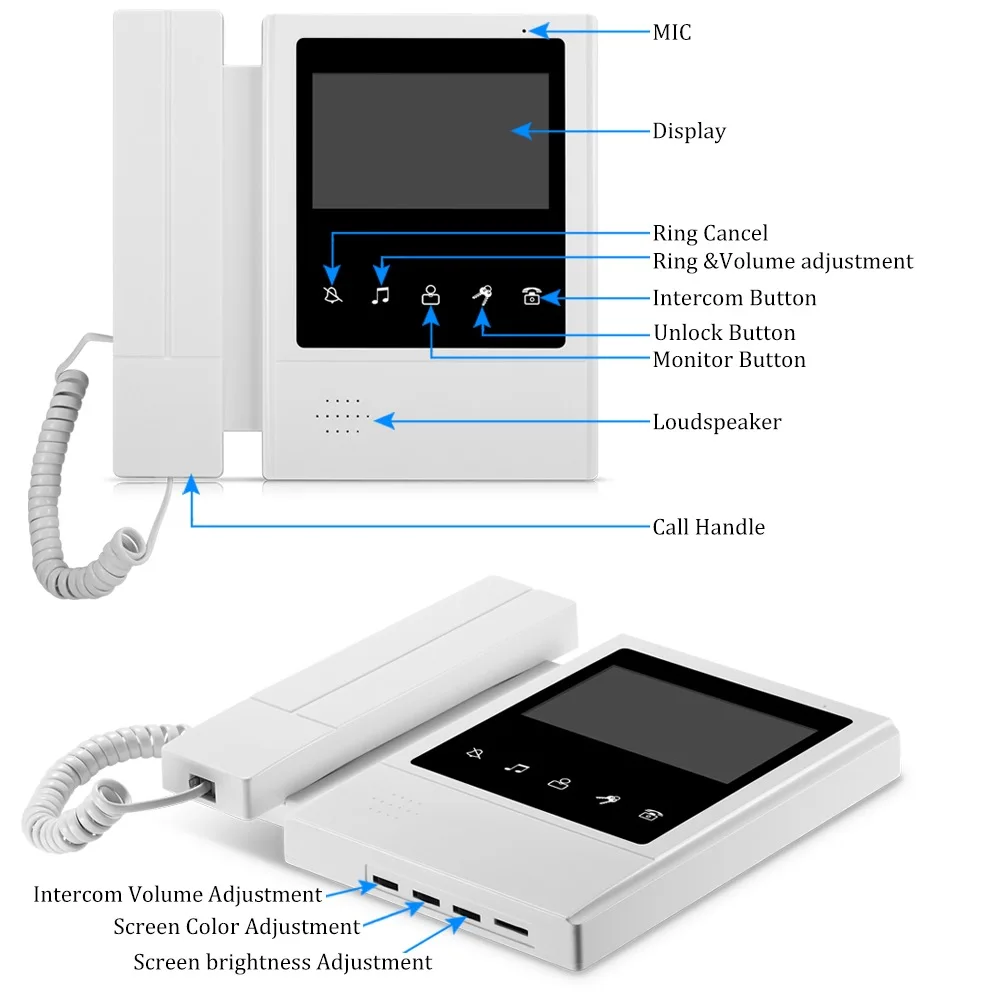 MIC

Display

Ring Cancel

Ring &Volume adjustment

Intercom Button

Unlock Button

Monitor Button

Loudspeaker

Call Handle

Intercom Volume Adjustment

Screen Color Adjustment

Screen brightness Adjustment