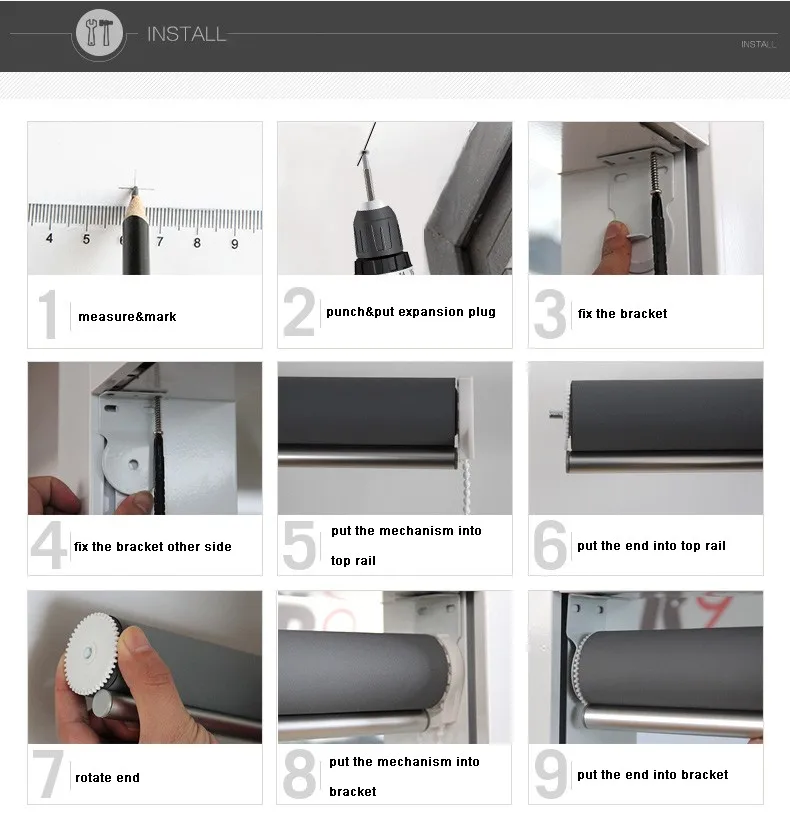 INSTALL

INSTALL

4 5 6 7 8 9

1 measure&mark

2 punch&put expansion plug

3 fix the bracket

4 fix the bracket other side

5 put the mechanism into top rail

6 put the end into top rail

7 rotate end

8 put the mechanism into bracket

9 put the end into bracket