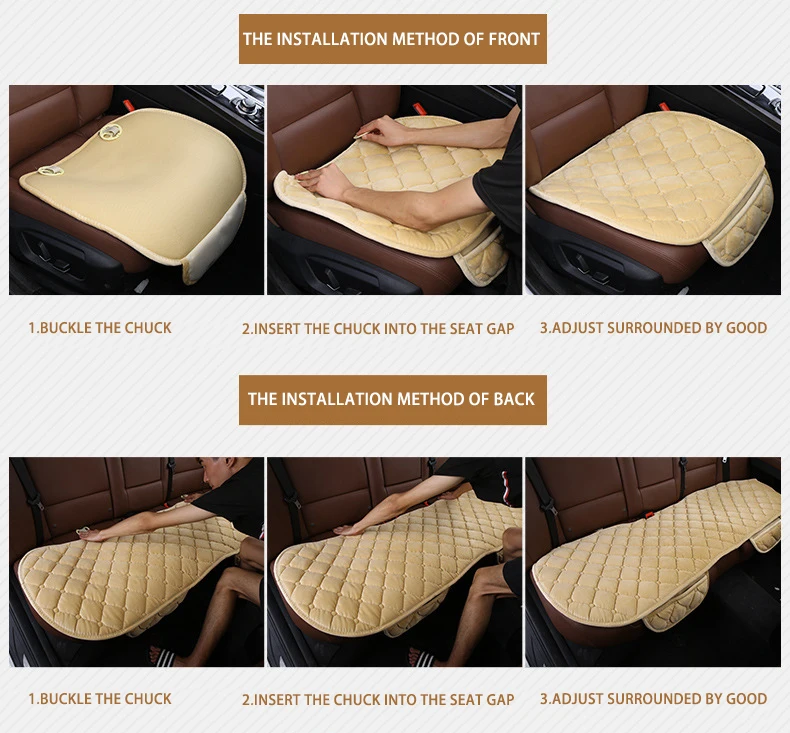 THE INSTALLATION METHOD OF FRONT

1.BUCKLE THE CHUCK

2.INSERT THE CHUCK INTO THE SEAT GAP

3.ADJUST SURROUNDED BY GOOD

THE INSTALLATION METHOD OF BACK

1.BUCKLE THE CHUCK

2.INSERT THE CHUCK INTO THE SEAT GAP

3.ADJUST SURROUNDED BY GOOD