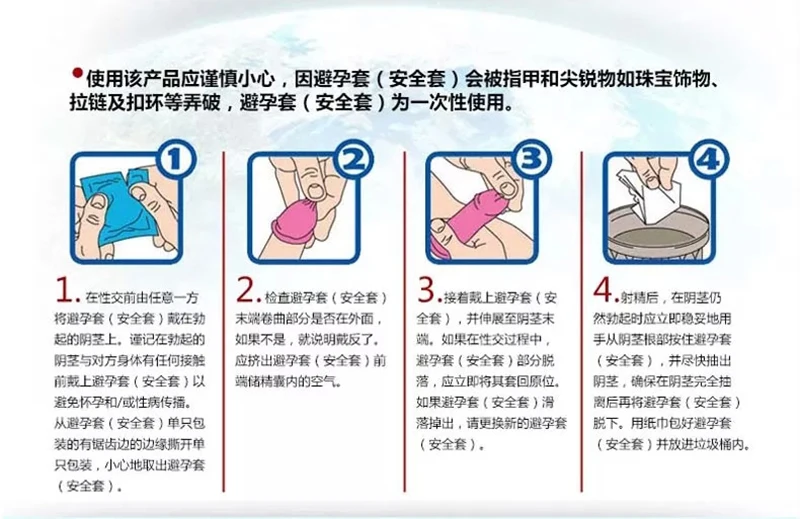 使用该产品应谨慎小心，因避孕套（安全套）会被指甲和尖锐物如珠宝饰物、拉链及扣环等弄破，避孕套（安全套）为一次性使用。

1

2

3

4

1. 在性交前由任意一方将避孕套（安全套）戴在勃起的阴茎上。谨记在勃起的阴茎与对方身体有任何接触前戴上避孕套（安全套）以避免怀孕和/或性病传播。从避孕套（安全套）单只包装的有锯齿边的边缘撕开单只包装，小心地取出避孕套（安全套）。

2. 检查避孕套（安全套）末端卷曲部分是否在外面，如果不是，就说明戴反了。应挤出避孕套（安全套）前端储精囊内的空气。

3. 接着戴上避孕套（安全套），并伸展至阴茎末端。如果在性交过程中，避孕套（安全套）部分脱落，应立即将其套回原位。如果避孕套（安全套）滑落掉出，请更换新的避孕套（安全套）。

4. 射精后，在阴茎仍然勃起时应立即稳妥地用手从阴茎根部按住避孕套（安全套），并尽快抽出阴茎，确保在阴茎完全抽离后再将避孕套（安全套）脱下。用纸巾包好避孕套（安全套）并放进垃圾桶内。