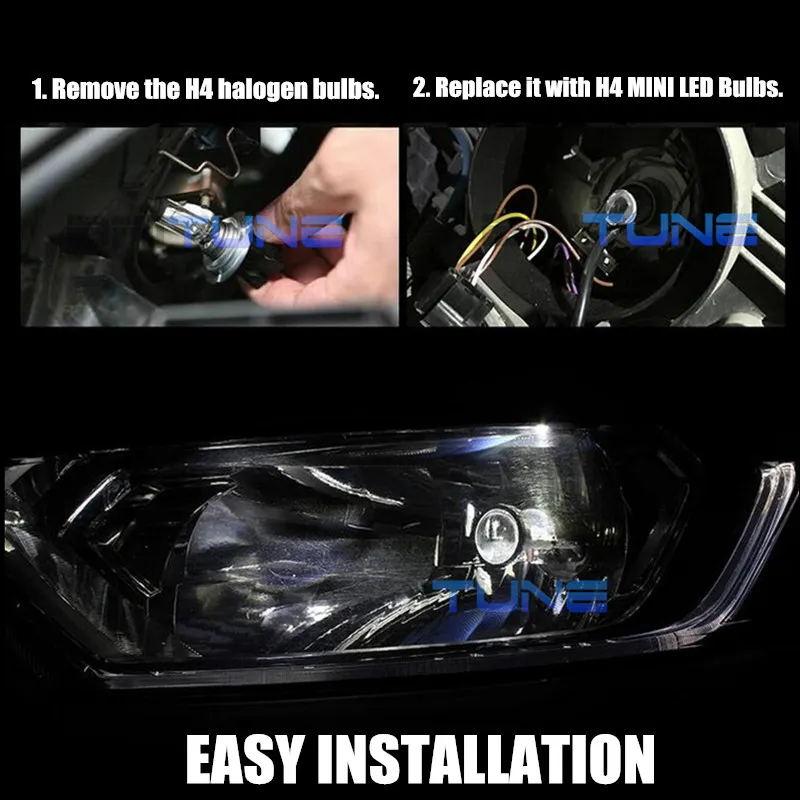 1. Remove the H4 halogen bulbs.

2. Replace it with H4 MINI LED Bulbs.

TUNE

TUNE

TUNE

EASY INSTALLATION