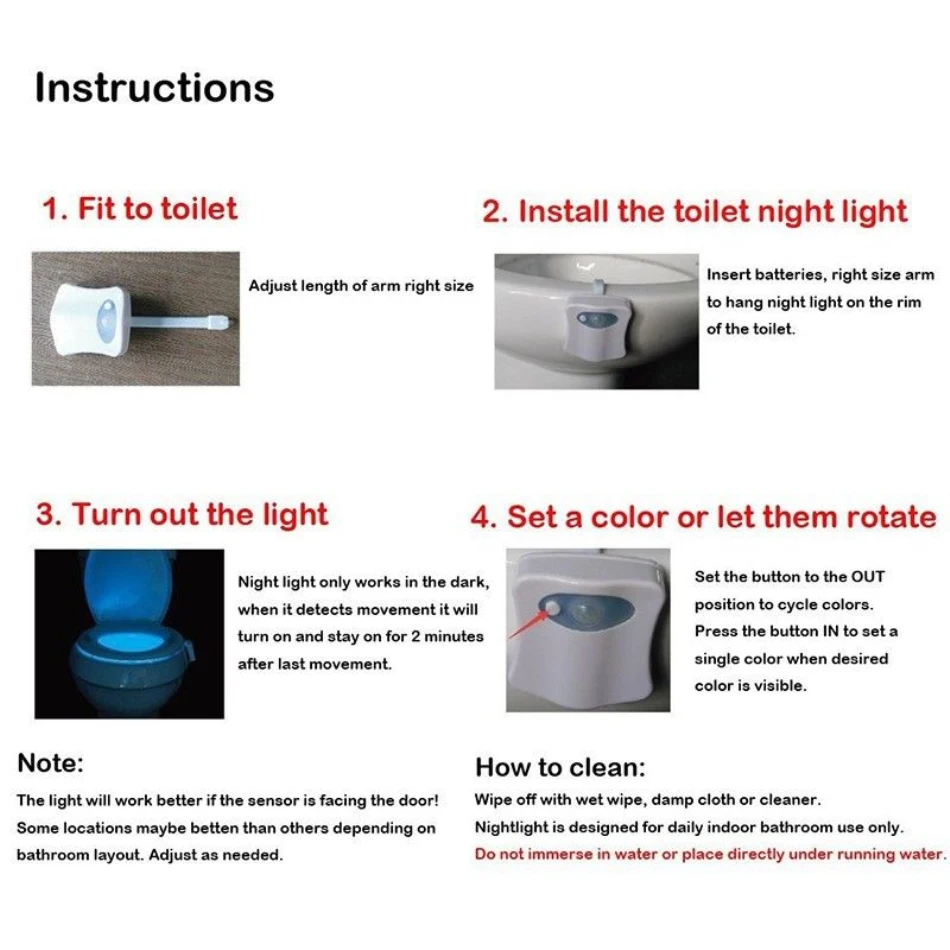 Instructions

1. Fit to toilet

Adjust length of arm right size

2. Install the toilet night light

Insert batteries, right size arm to hang night light on the rim of the toilet.

3. Turn out the light

Night light only works in the dark, when it detects movement it will turn on and stay on for 2 minutes after last movement.

4. Set a color or let them rotate

Set the button to the OUT position to cycle colors. Press the button IN to set a single color when desired color is visible.

Note:

The light will work better if the sensor is facing the door! Some locations maybe betten than others depending on bathroom layout. Adjust as needed.

How to clean:

Wipe off with wet wipe, damp cloth or cleaner.
Nightlight is designed for daily indoor bathroom use only.
Do not immerse in water or place directly under running water.