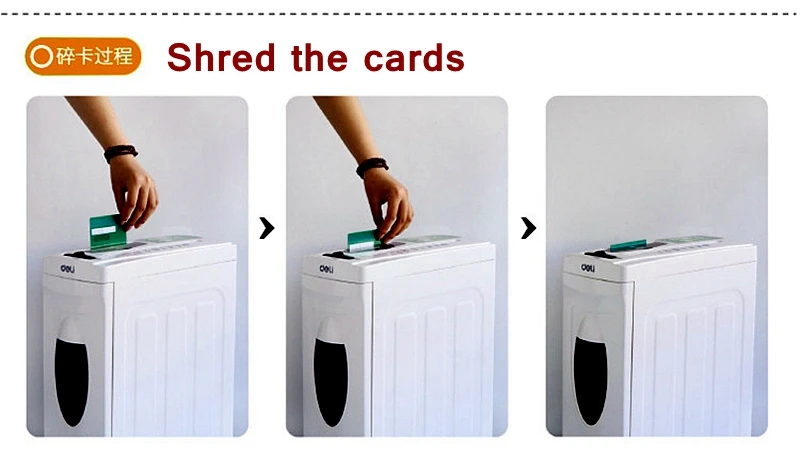 碎卡过程 Shred the cards

deli

deli

deli