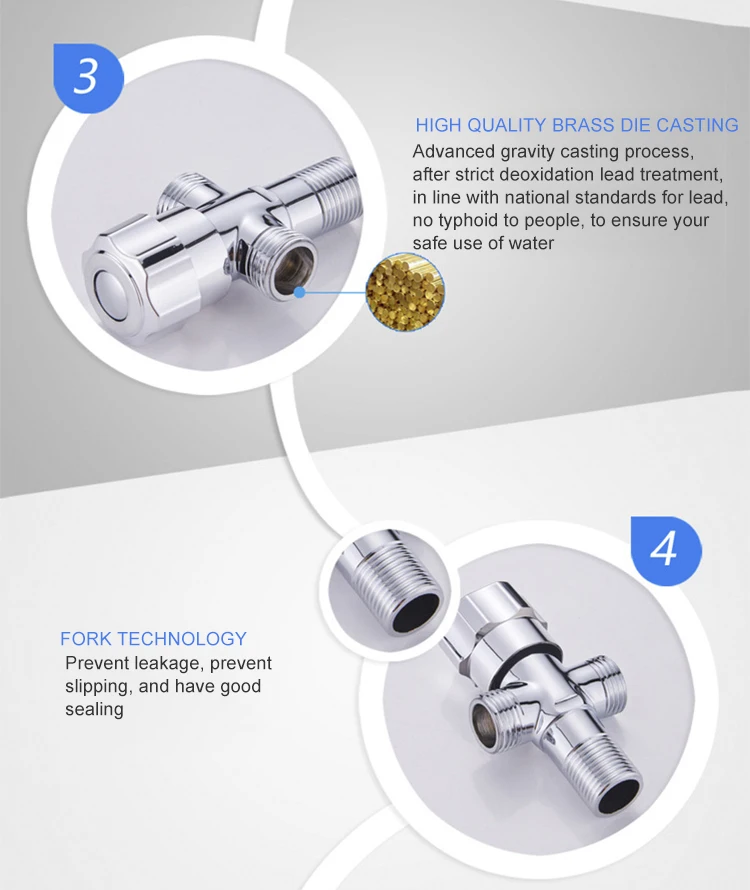 3

HIGH QUALITY BRASS DIE CASTING
Advanced gravity casting process, after strict deoxidation lead treatment, in line with national standards for lead, no typhoid to people, to ensure your safe use of water

4

FORK TECHNOLOGY
Prevent leakage, prevent slipping, and have good sealing