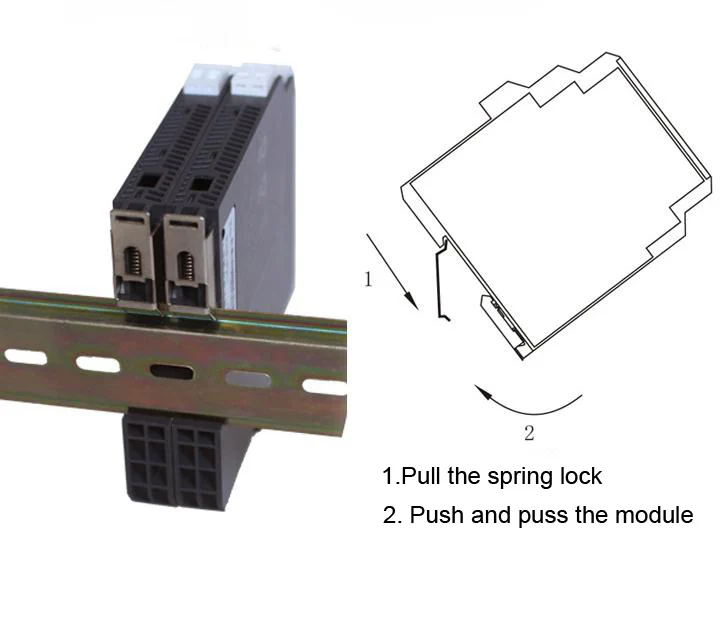 1

2

1.Pull the spring lock

2. Push and puss the module