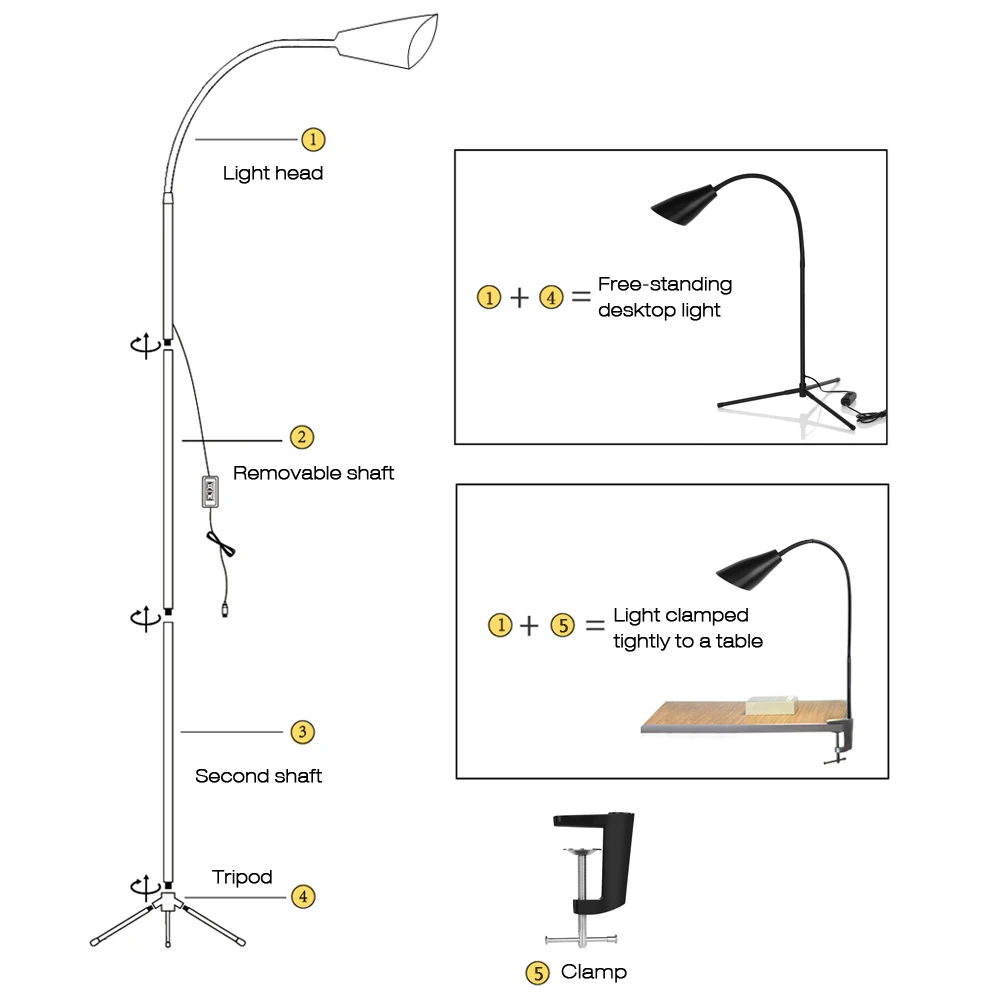 1 Light head

2 Removable shaft

3 Second shaft

Tripod 4

1 + 4 = Free-standing desktop light

1 + 5 = Light clamped tightly to a table

5 Clamp