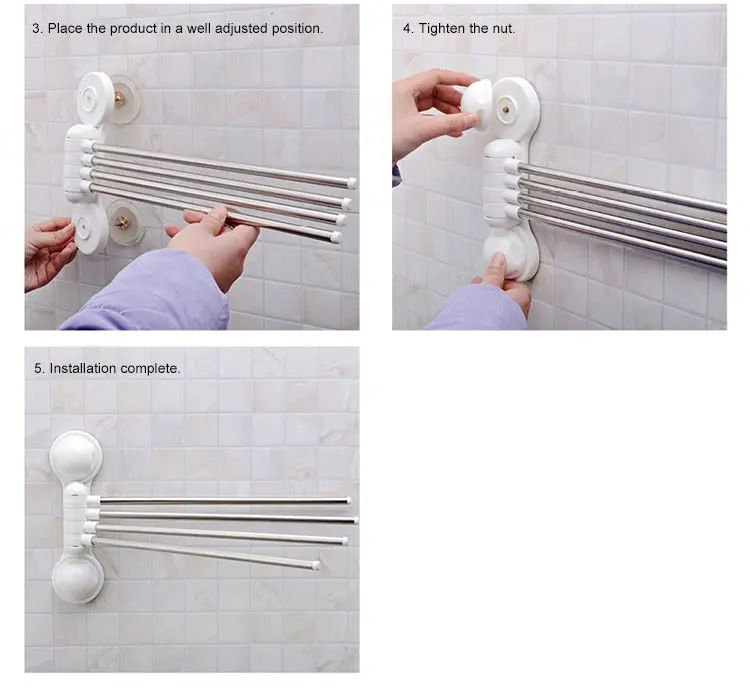 3. Place the product in a well adjusted position.

4. Tighten the nut.

5. Installation complete.