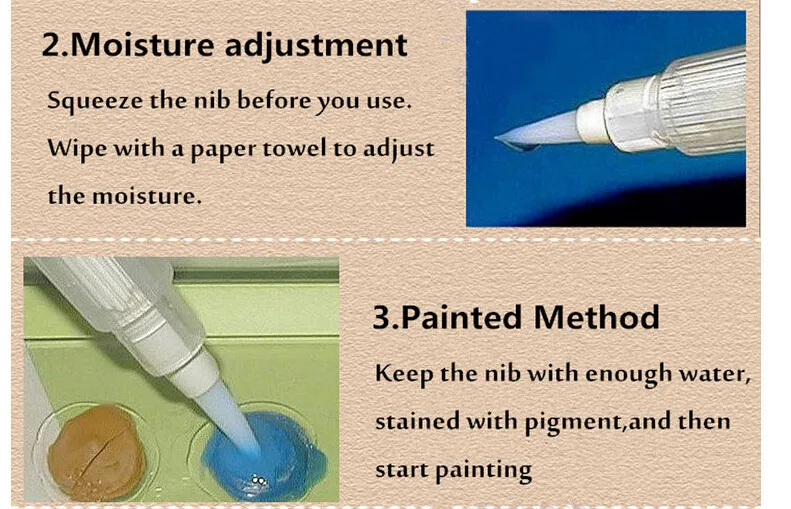 2.Moisture adjustment

Squeeze the nib before you use. Wipe with a paper towel to adjust the moisture.

3.Painted Method

Keep the nib with enough water, stained with pigment,and then start painting