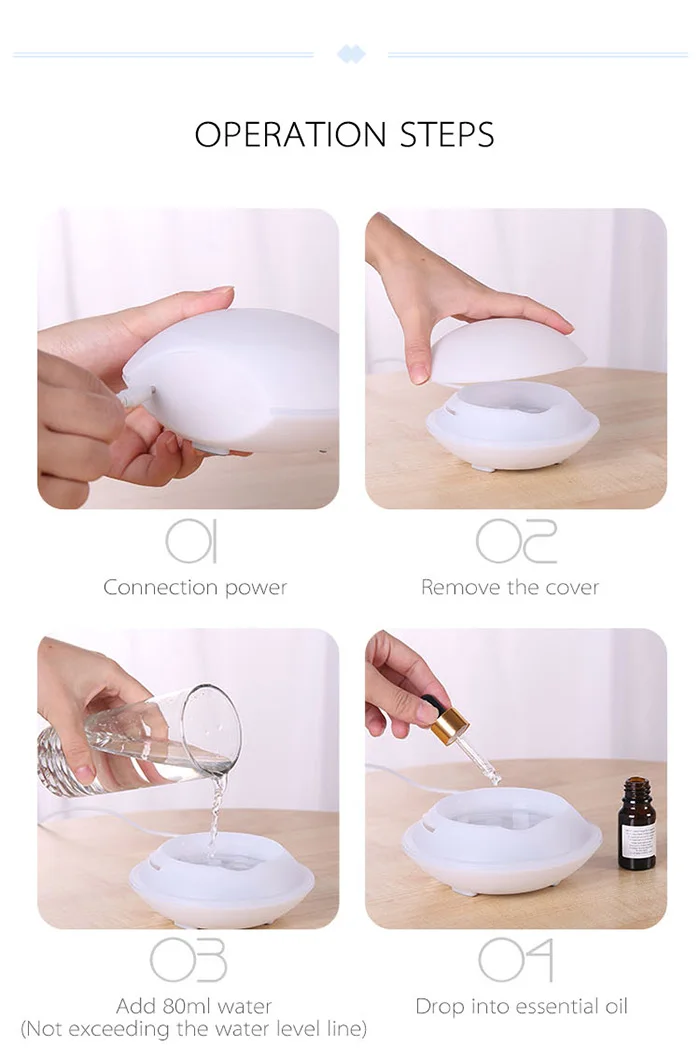 OPERATION STEPS

01
Connection power

02
Remove the cover

03
Add 80ml water
(Not exceeding the water level line)

04
Drop into essential oil