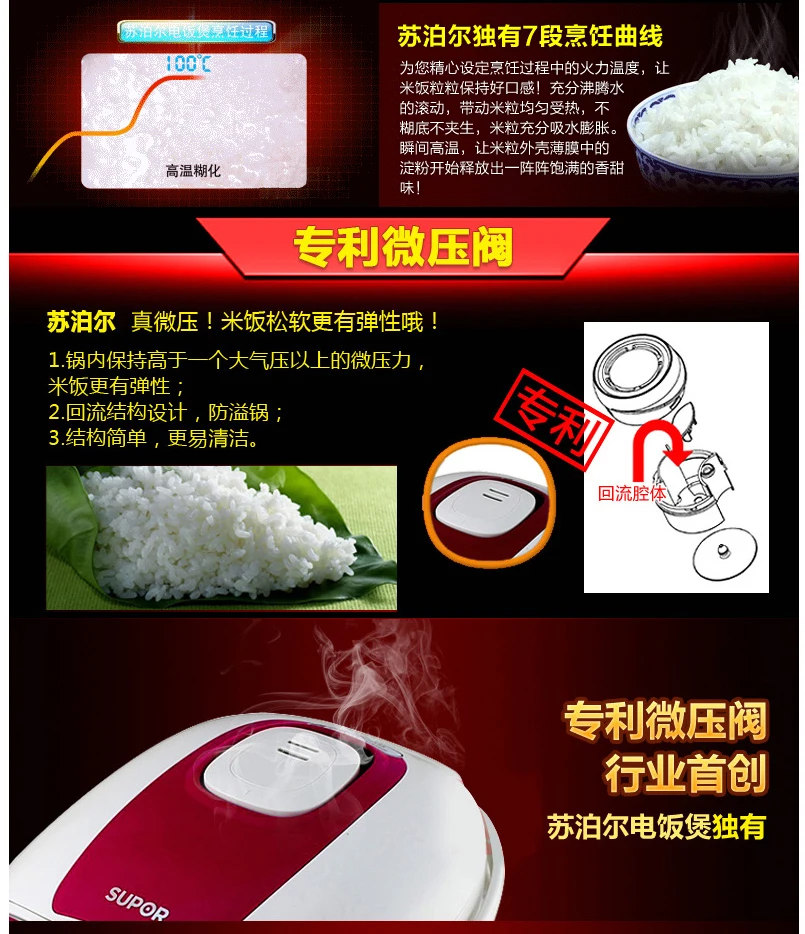 苏泊尔电饭煲烹饪过程

100℃

高温糊化

苏泊尔独有7段烹饪曲线

为您精心设定烹饪过程中的火力温度，让米饭粒粒保持好口感！充分沸腾水的滚动，带动米粒均匀受热，不糊底不夹生，米粒充分吸水膨胀。瞬间高温，让米粒外壳薄膜中的淀粉开始释放出一阵阵饱满的香甜味！

专利微压阀

苏泊尔 真微压！米饭松软更有弹性哦！

1.锅内保持高于一个大气压以上的微压力，米饭更有弹性；
2.回流结构设计，防溢锅；
3.结构简单，更易清洁。

专利

回流腔体

专利微压阀
行业首创
苏泊尔电饭煲独有

SUPOR