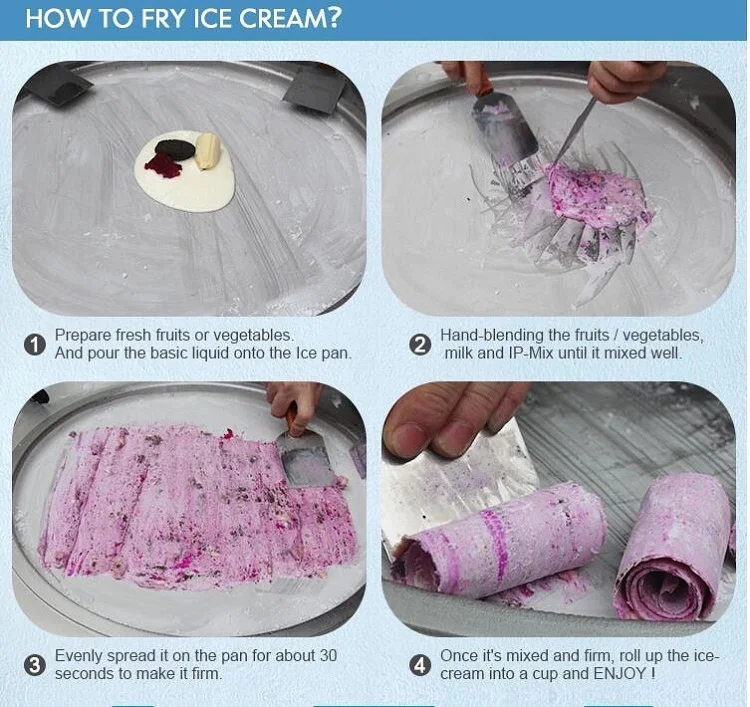 HOW TO FRY ICE CREAM?

1 Prepare fresh fruits or vegetables. And pour the basic liquid onto the Ice pan.

2 Hand-blending the fruits / vegetables, milk and IP-Mix until it mixed well.

3 Evenly spread it on the pan for about 30 seconds to make it firm.

4 Once it's mixed and firm, roll up the ice-cream into a cup and ENJOY !