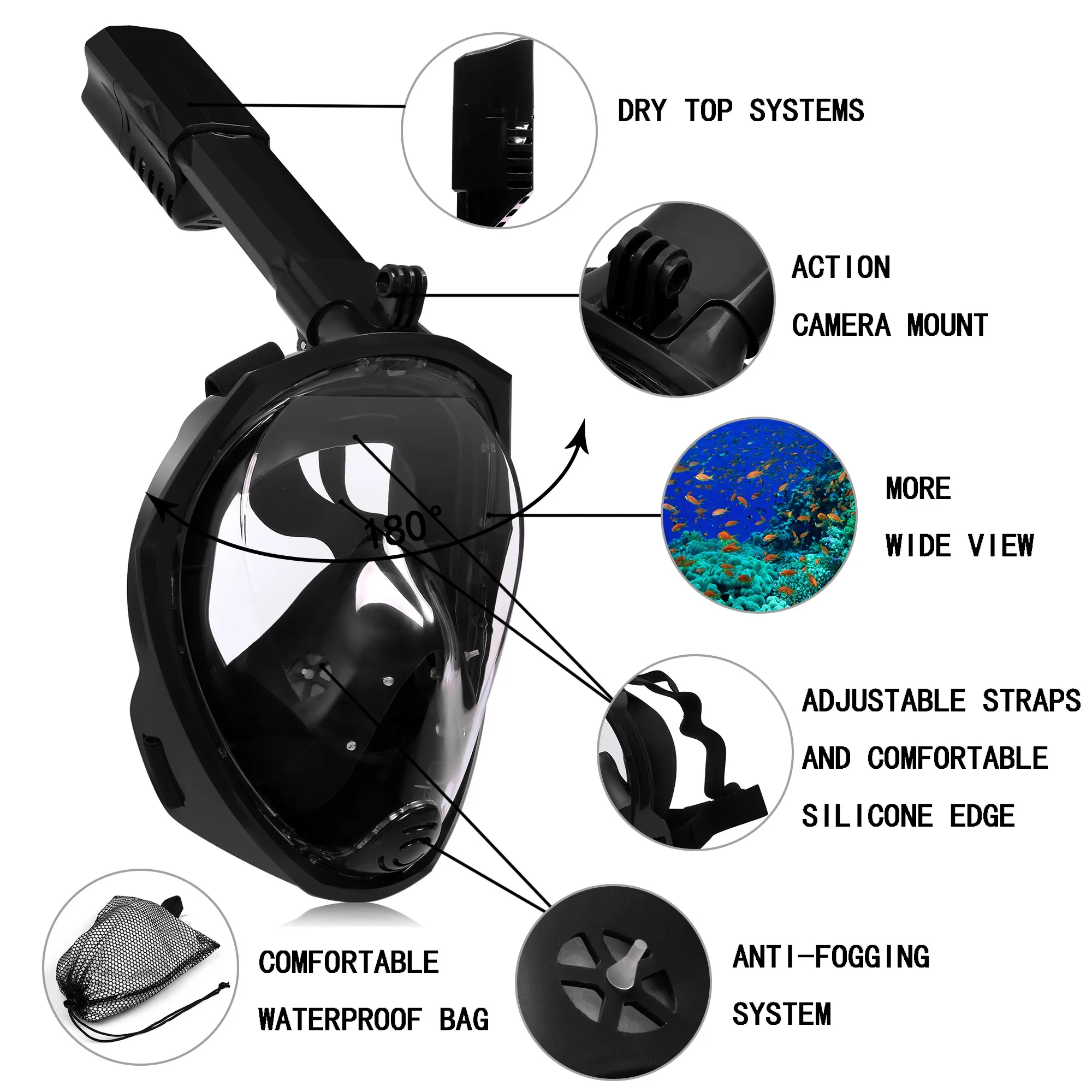 DRY TOP SYSTEMS

ACTION

CAMERA MOUNT

180°

MORE

WIDE VIEW

ADJUSTABLE STRAPS

AND COMFORTABLE

SILICONE EDGE

COMFORTABLE

WATERPROOF BAG

ANTI-FOGGING

SYSTEM