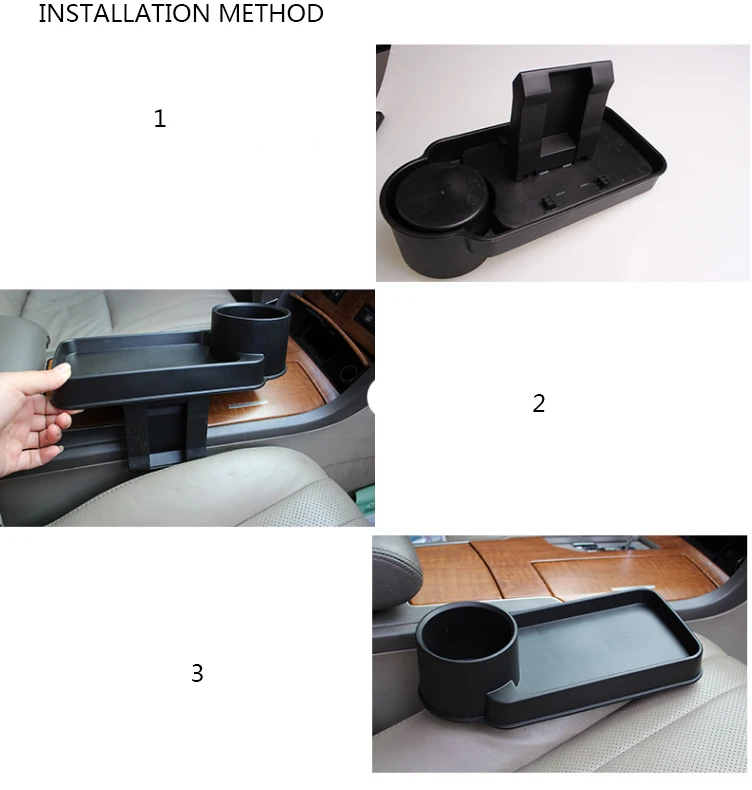 INSTALLATION METHOD

1

2

3