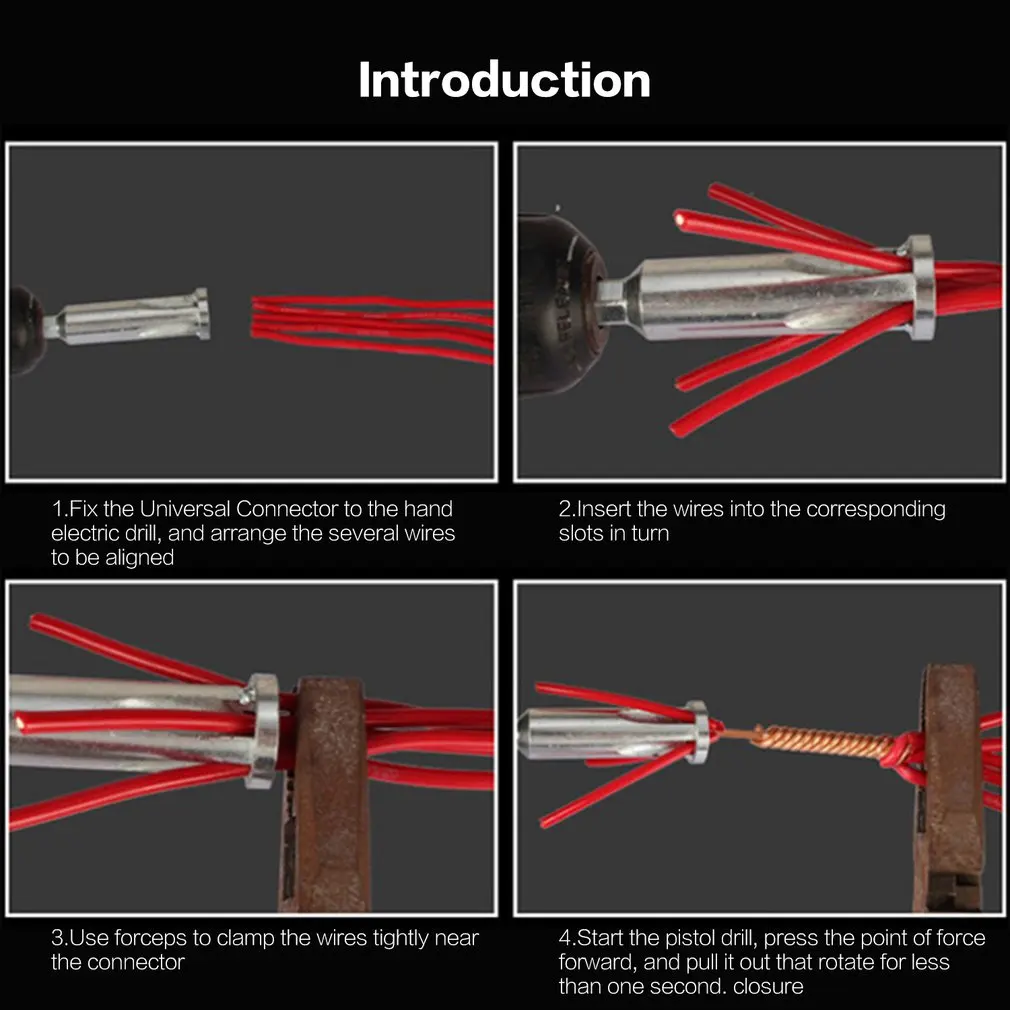 Introduction

1.Fix the Universal Connector to the hand electric drill, and arrange the several wires to be aligned

2.Insert the wires into the corresponding slots in turn

3.Use forceps to clamp the wires tightly near the connector

4.Start the pistol drill, press the point of force forward, and pull it out that rotate for less than one second. closure