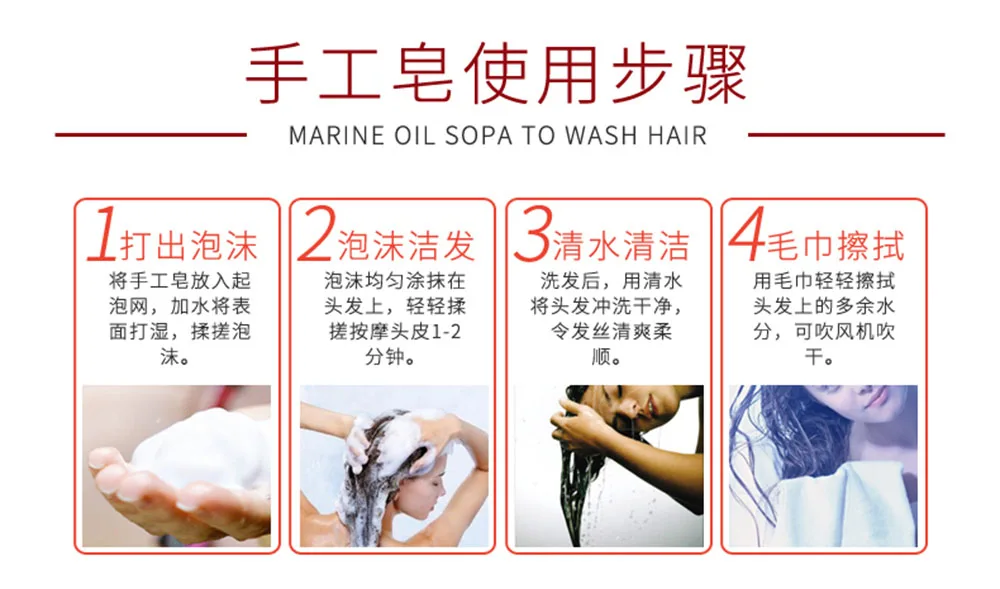 手工皂使用步骤

MARINE OIL SOPA TO WASH HAIR

1打出泡沫

将手工皂放入起泡网，加水将表面打湿，揉搓泡沫。

2泡沫洁发

泡沫均匀涂抹在头发上，轻轻揉搓按摩头皮1-2分钟。

3清水清洁

洗发后，用清水将头发冲洗干净，令发丝清爽柔顺。

4毛巾擦拭

用毛巾轻轻擦拭头发上的多余水分，可吹风机吹干。