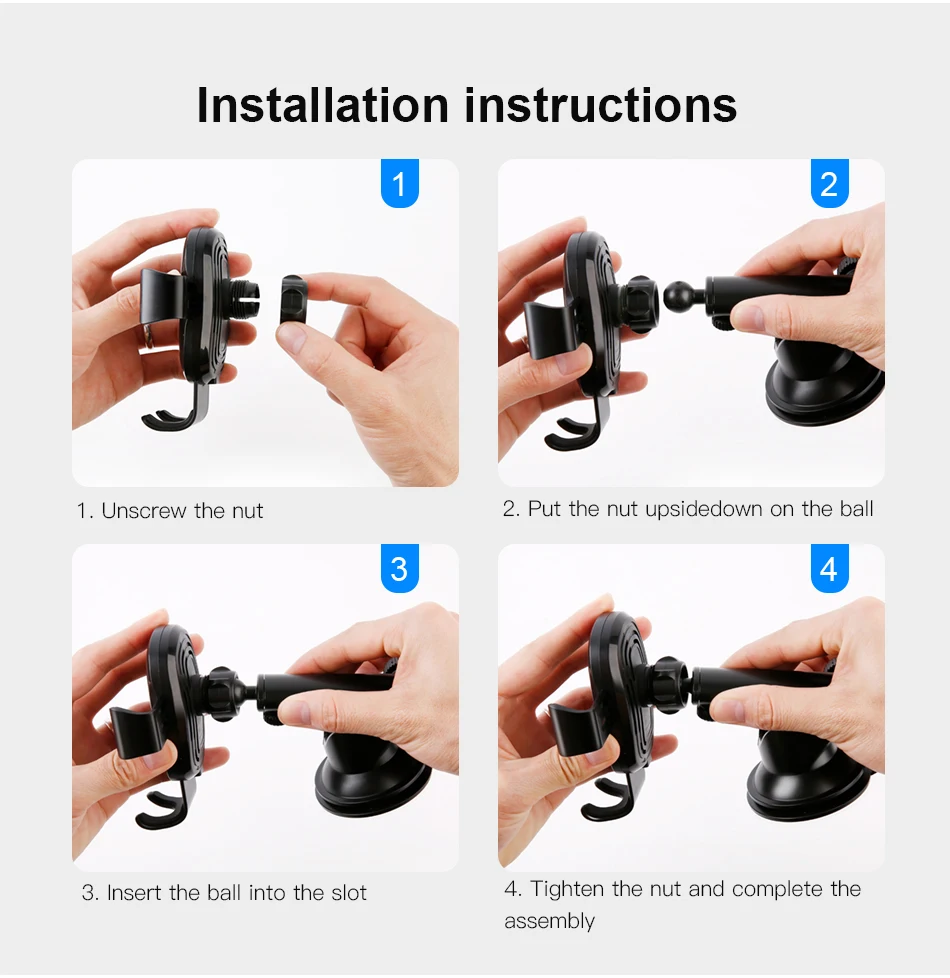 Installation instructions

1

1. Unscrew the nut

2

2. Put the nut upsidedown on the ball

3

3. Insert the ball into the slot

4

4. Tighten the nut and complete the assembly