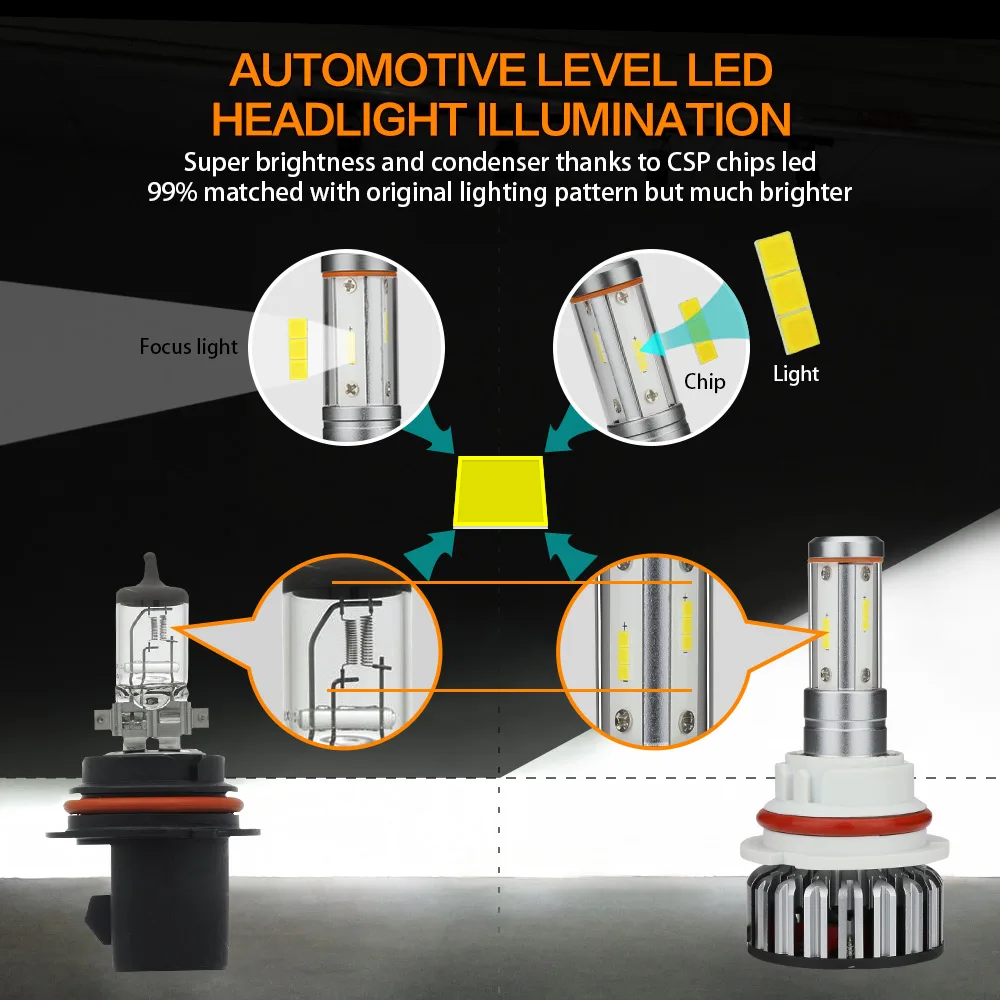 AUTOMOTIVE LEVEL LED HEADLIGHT ILLUMINATION

Super brightness and condenser thanks to CSP chips led
99% matched with original lighting pattern but much brighter

Focus light

Chip

Light