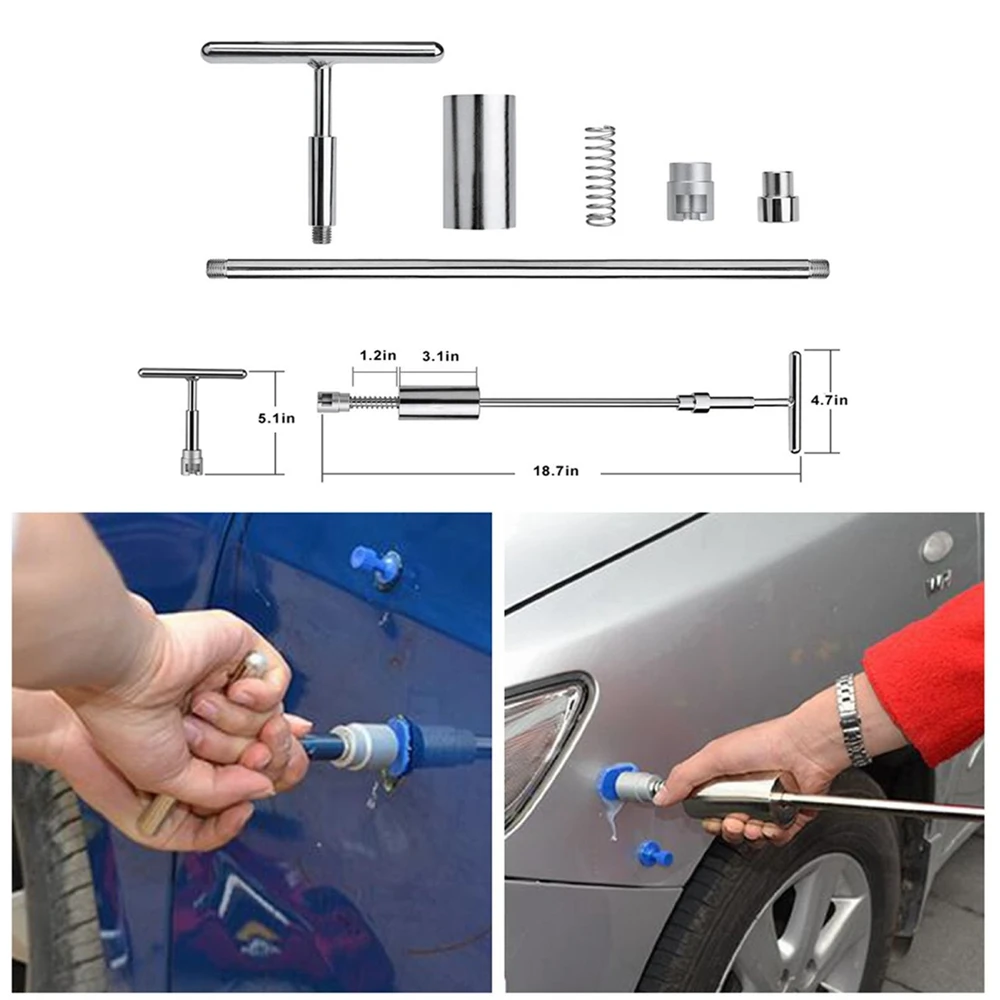 1.2in
3.1in
5.1in
4.7in
18.7in