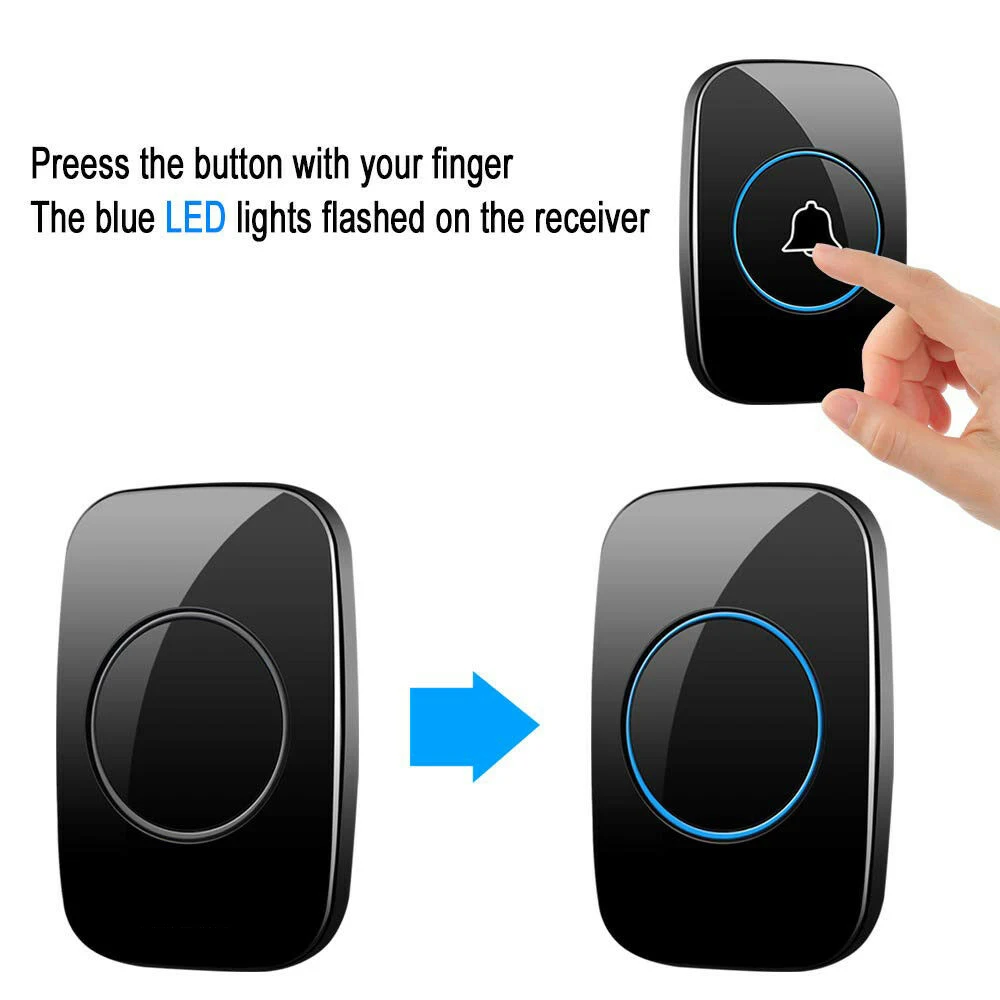 Preess the button with your finger
The blue LED lights flashed on the receiver