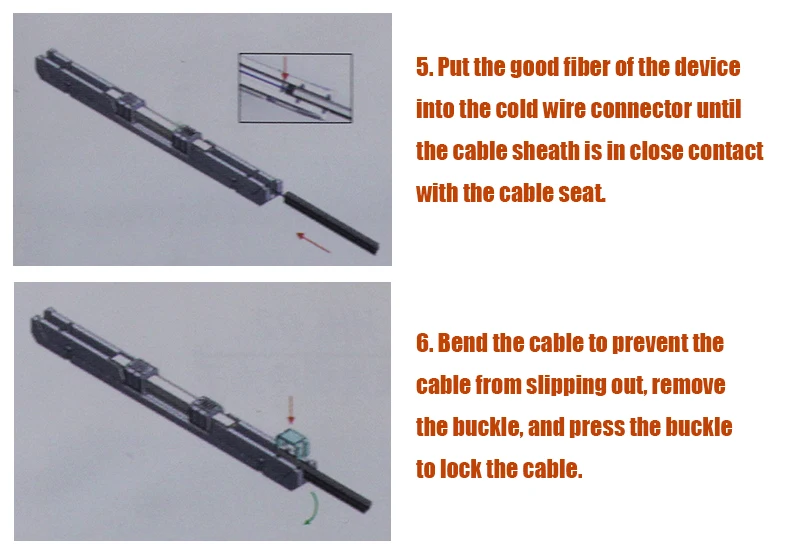 5. Put the good fiber of the device into the cold wire connector until the cable sheath is in close contact with the cable seat.

6. Bend the cable to prevent the cable from slipping out, remove the buckle, and press the buckle to lock the cable.