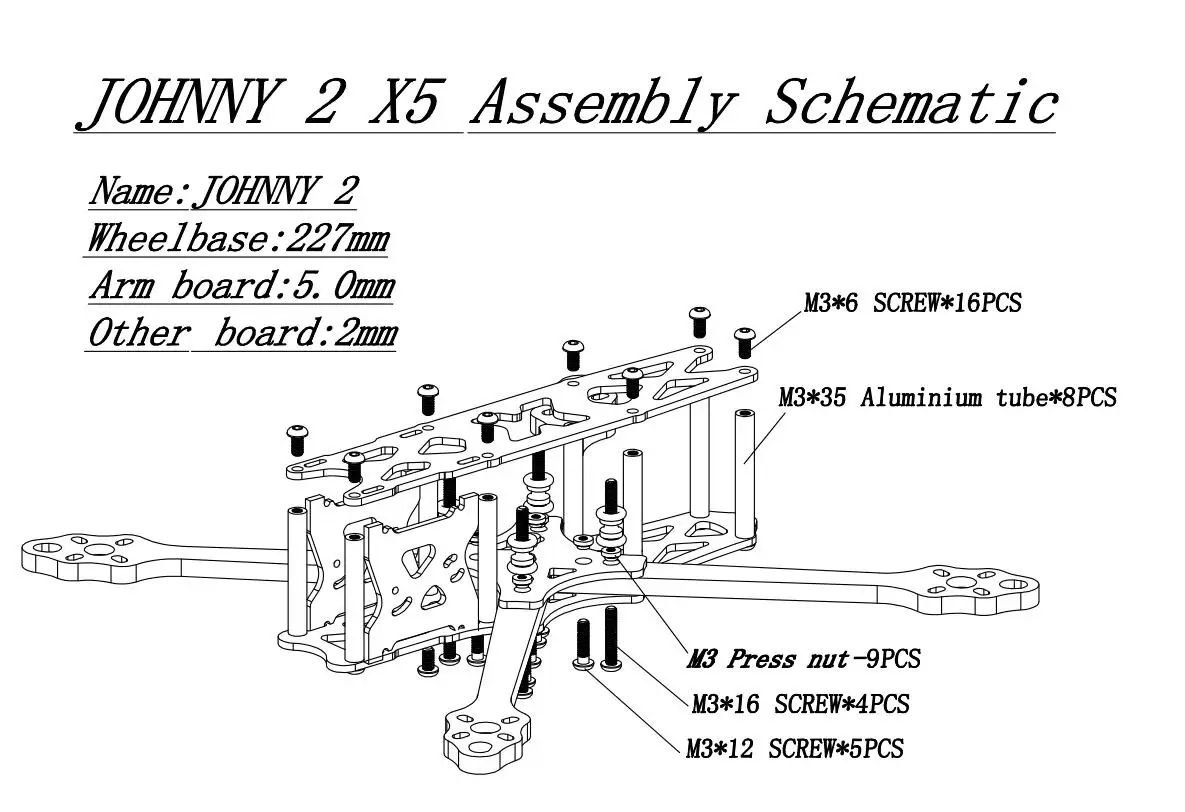 JOHNNY 2 X5 Assembly Schematic

Name:JOHNNY 2
Wheelbase:227mm
Arm board:5.0mm
Other board:2mm

M3*6 SCREW*16PCS

M3*35 Aluminium tube*8PCS

M3 Press nut-9PCS

M3*16 SCREW*4PCS

M3*12 SCREW*5PCS