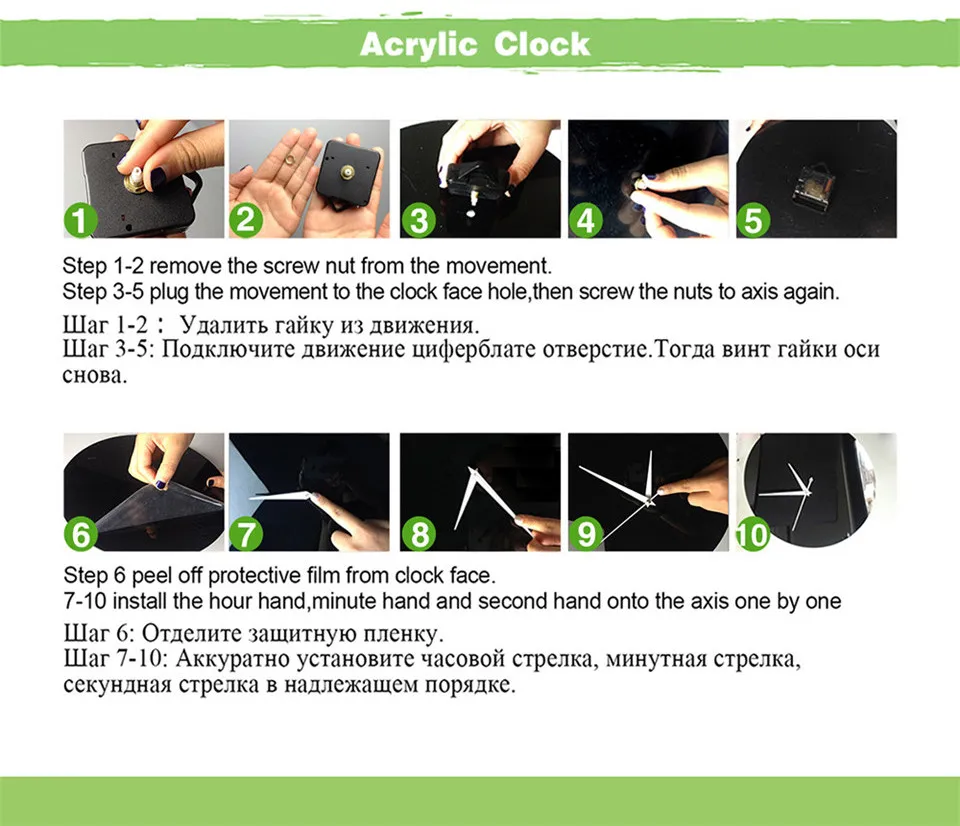 Acrylic Clock

1 2 3 4 5

Step 1-2 remove the screw nut from the movement.
Step 3-5 plug the movement to the clock face hole,then screw the nuts to axis again.

Шаг 1-2： Удалить гайку из движения.
Шаг 3-5: Подключите движение циферблате отверстие.Тогда винт гайки оси снова.

6 7 8 9 10

Step 6 peel off protective film from clock face.
7-10 install the hour hand,minute hand and second hand onto the axis one by one

Шаг 6: Отделите защитную пленку.
Шаг 7-10: Аккуратно установите часовой стрелка, минутная стрелка, секундная стрелка в надлежащем порядке.