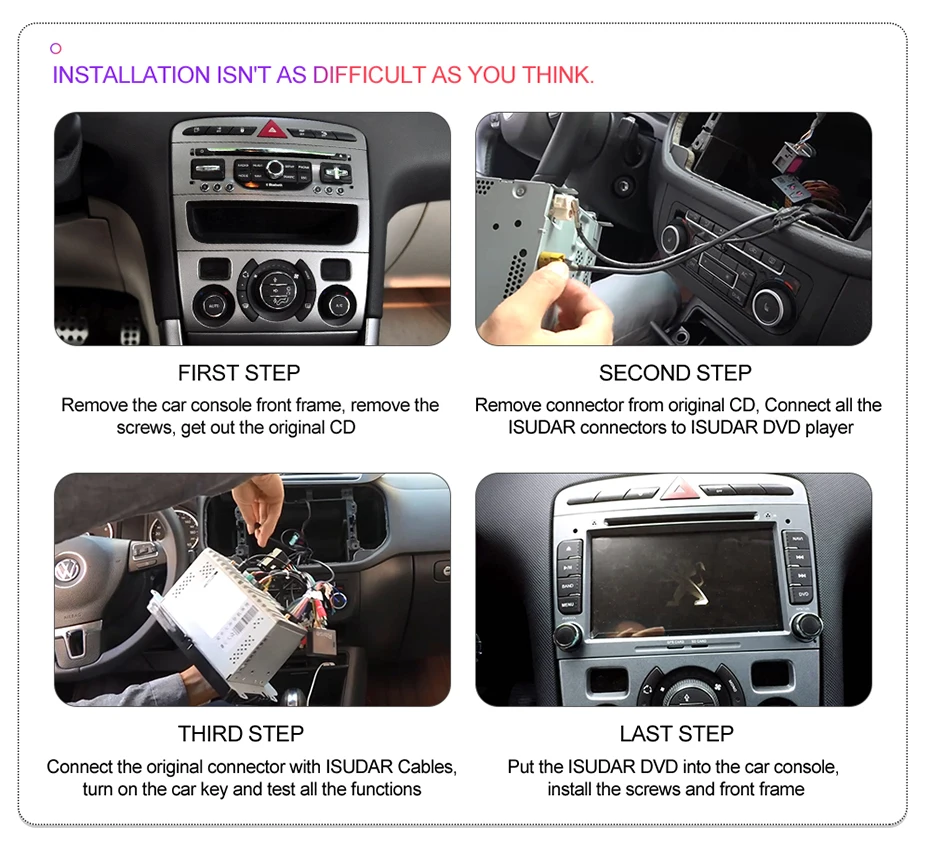 INSTALLATION ISN'T AS DIFFICULT AS YOU THINK.

FIRST STEP

Remove the car console front frame, remove the screws, get out the original CD

SECOND STEP

Remove connector from original CD, Connect all the ISUDAR connectors to ISUDAR DVD player

THIRD STEP

Connect the original connector with ISUDAR Cables, turn on the car key and test all the functions

LAST STEP

Put the ISUDAR DVD into the car console, install the screws and front frame