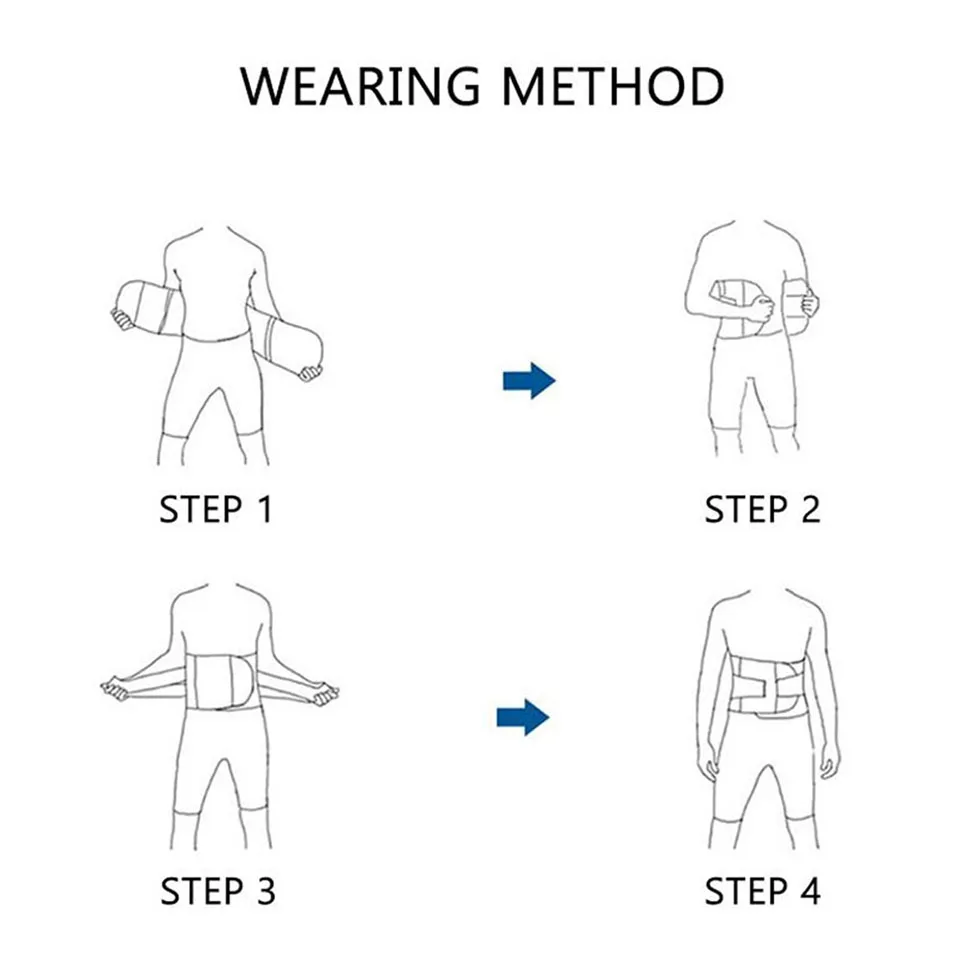 WEARING METHOD

STEP 1

STEP 2

STEP 3

STEP 4