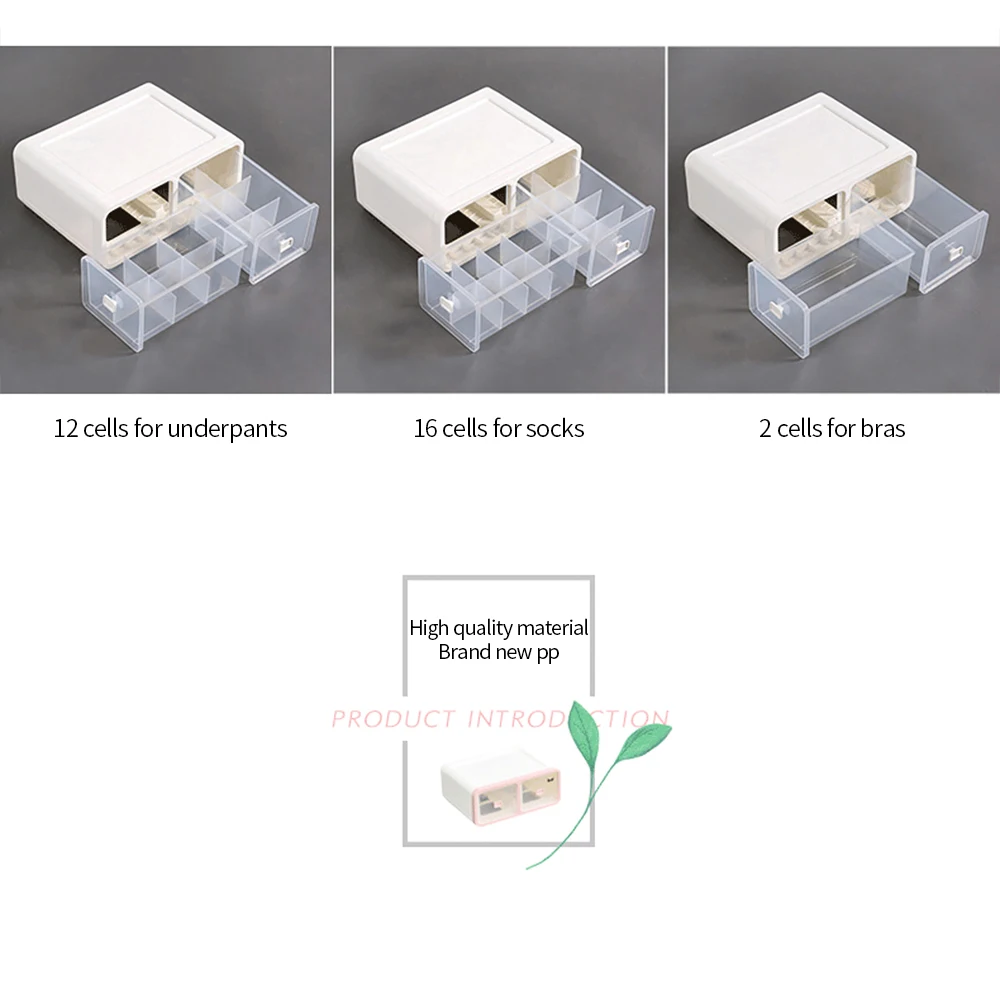 12 cells for underpants

16 cells for socks

2 cells for bras

High quality material
Brand new pp

PRODUCT INTRODUCTION