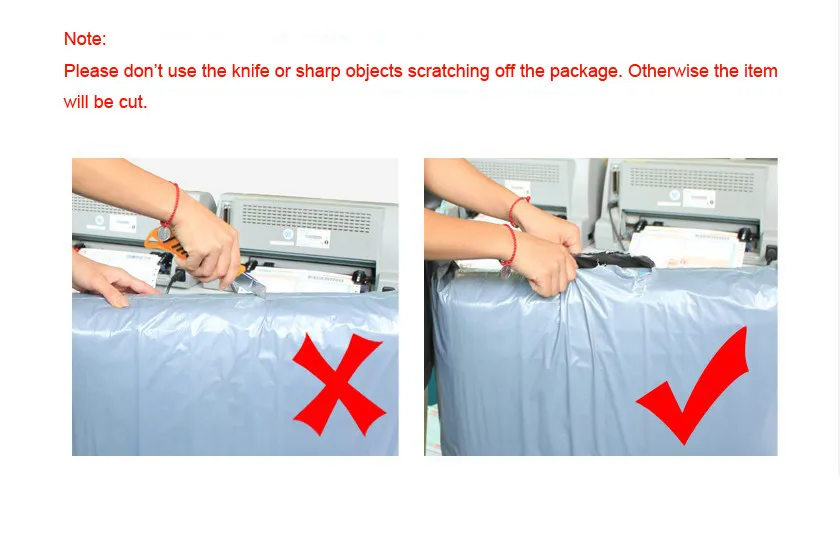 Note:
Please don't use the knife or sharp objects scratching off the package. Otherwise the item will be cut.